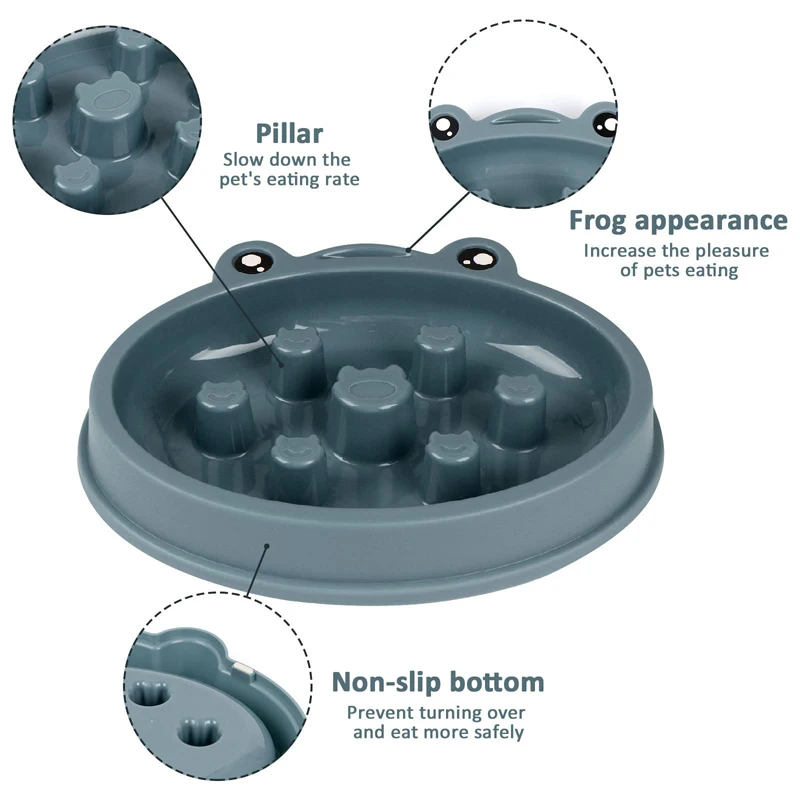 Pillar
Slow down the pet's eating rate

Frog appearance
Increase the pleasure of pets eating

Non-slip bottom
Prevent turning over and eat more safely