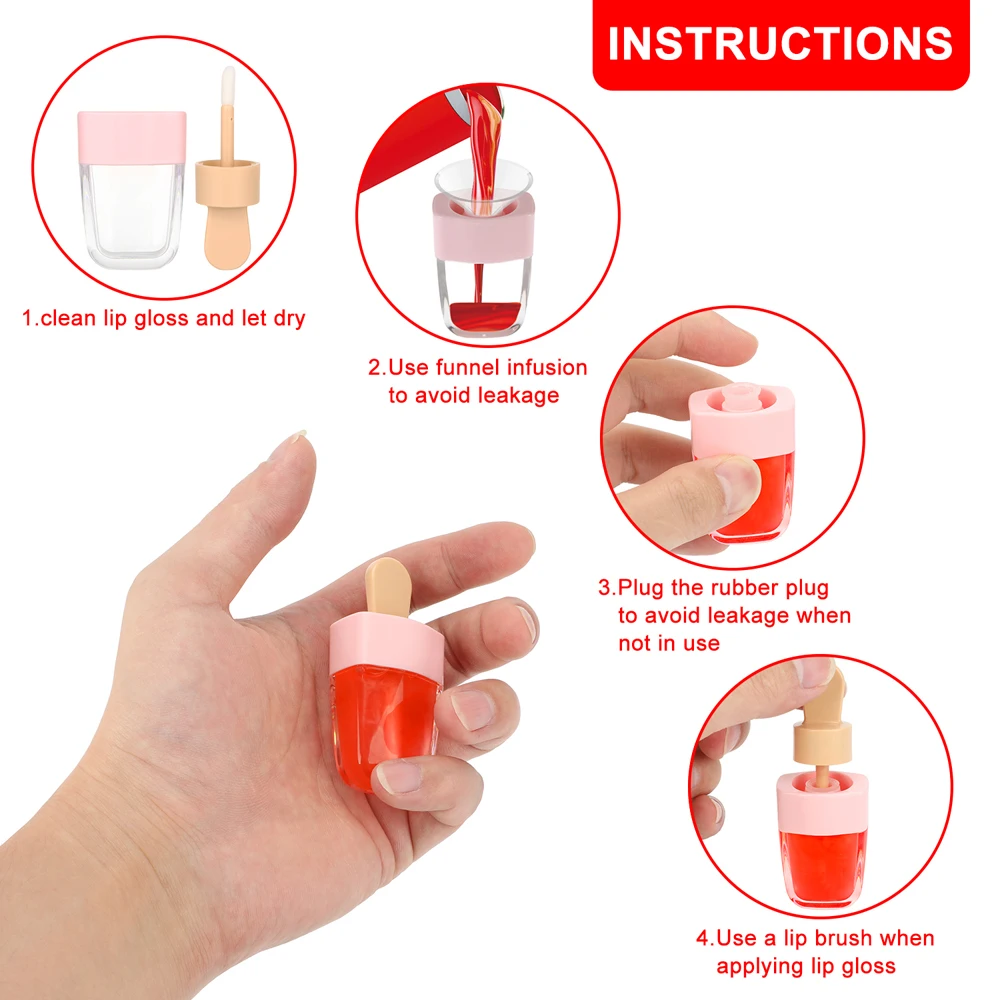 INSTRUCTIONS

1.clean lip gloss and let dry

2.Use funnel infusion to avoid leakage

3.Plug the rubber plug to avoid leakage when not in use

4.Use a lip brush when applying lip gloss