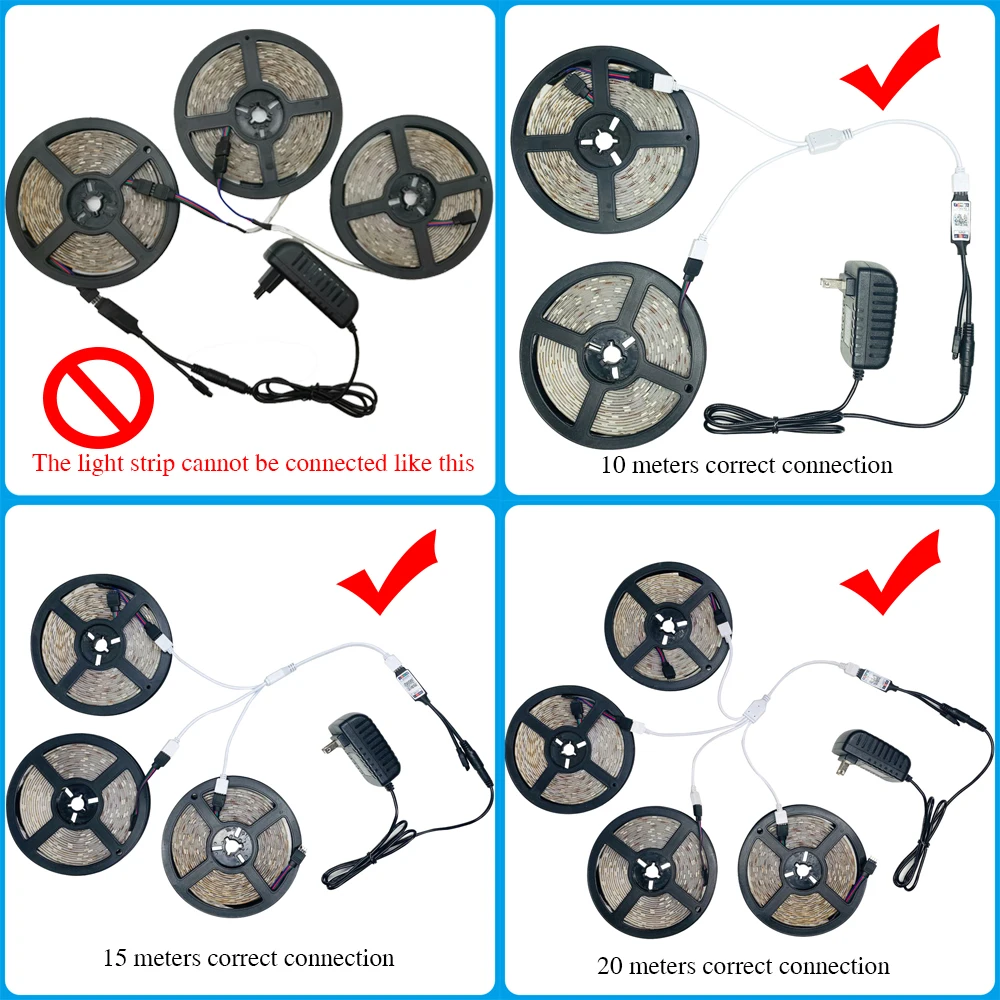 The light strip cannot be connected like this

10 meters correct connection

15 meters correct connection

20 meters correct connection