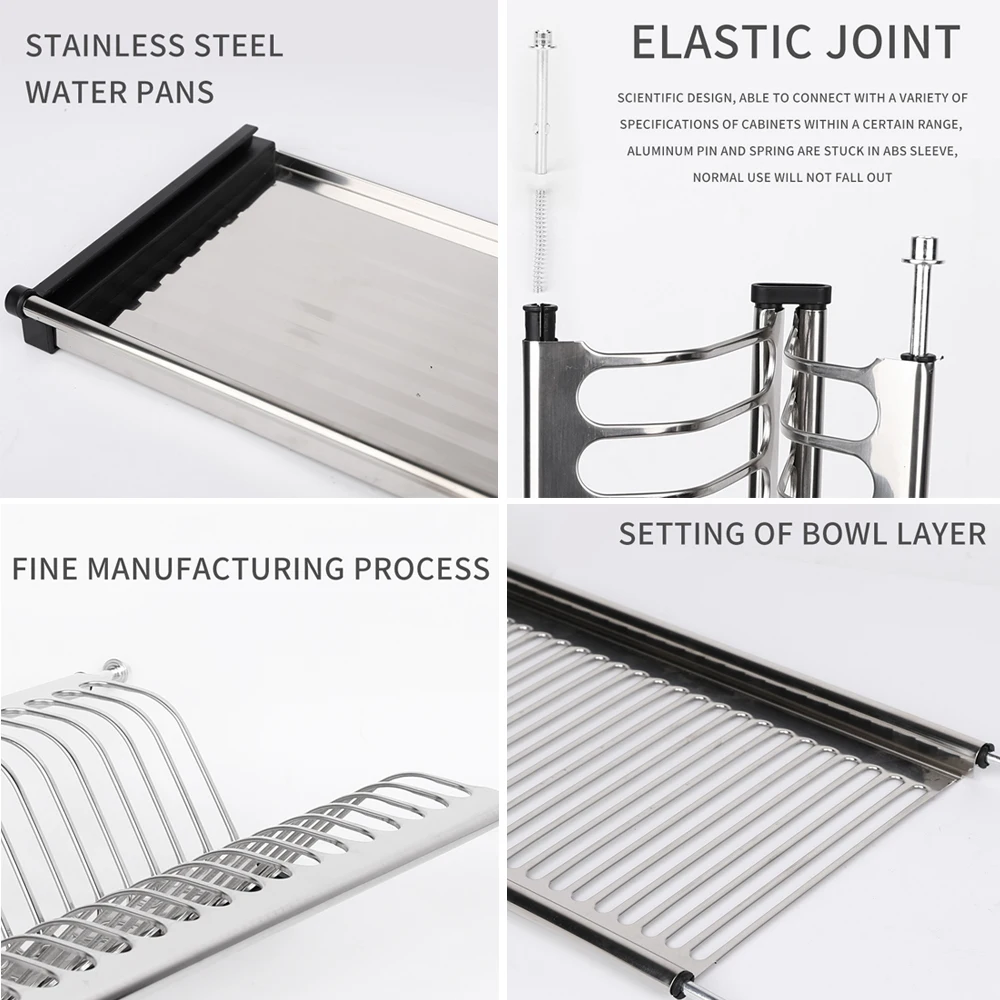 STAINLESS STEEL WATER PANS

ELASTIC JOINT

SCIENTIFIC DESIGN, ABLE TO CONNECT WITH A VARIETY OF SPECIFICATIONS OF CABINETS WITHIN A CERTAIN RANGE, ALUMINUM PIN AND SPRING ARE STUCK IN ABS SLEEVE, NORMAL USE WILL NOT FALL OUT

FINE MANUFACTURING PROCESS

SETTING OF BOWL LAYER