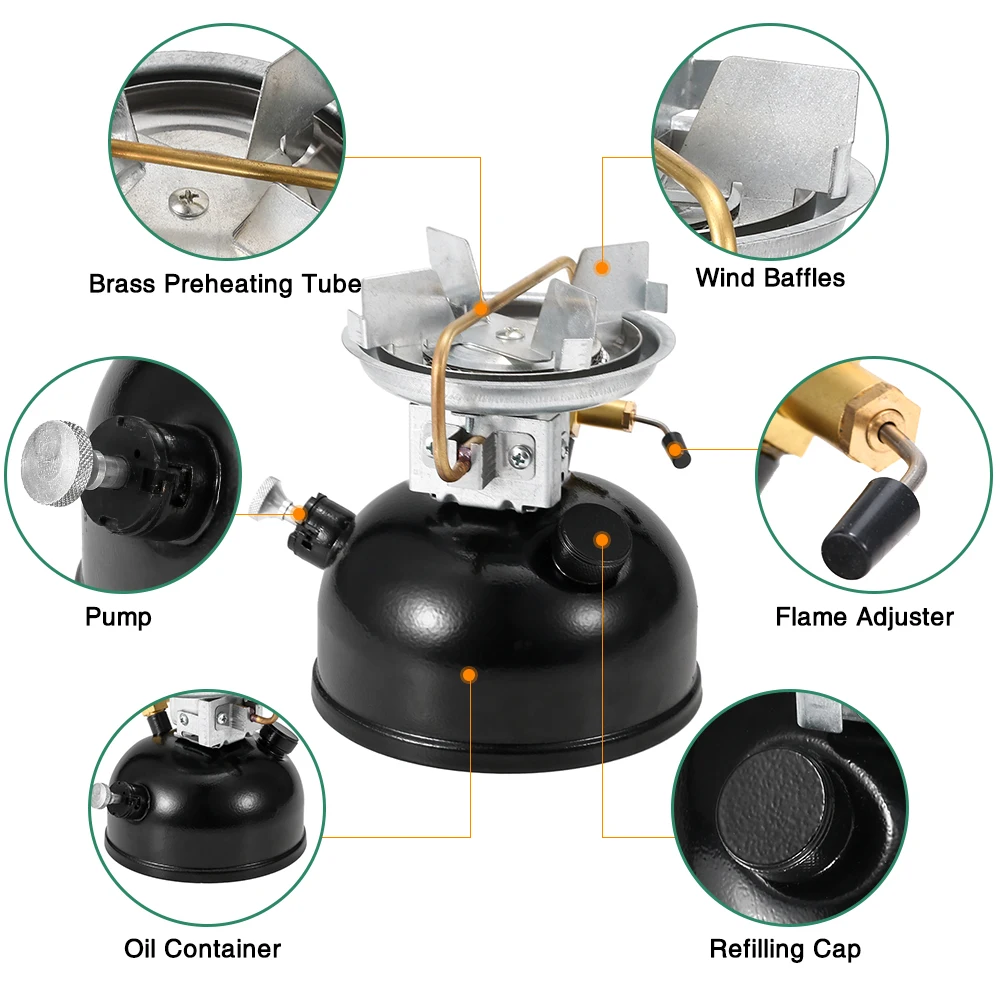 Brass Preheating Tube

Wind Baffles

Pump

Flame Adjuster

Oil Container

Refilling Cap