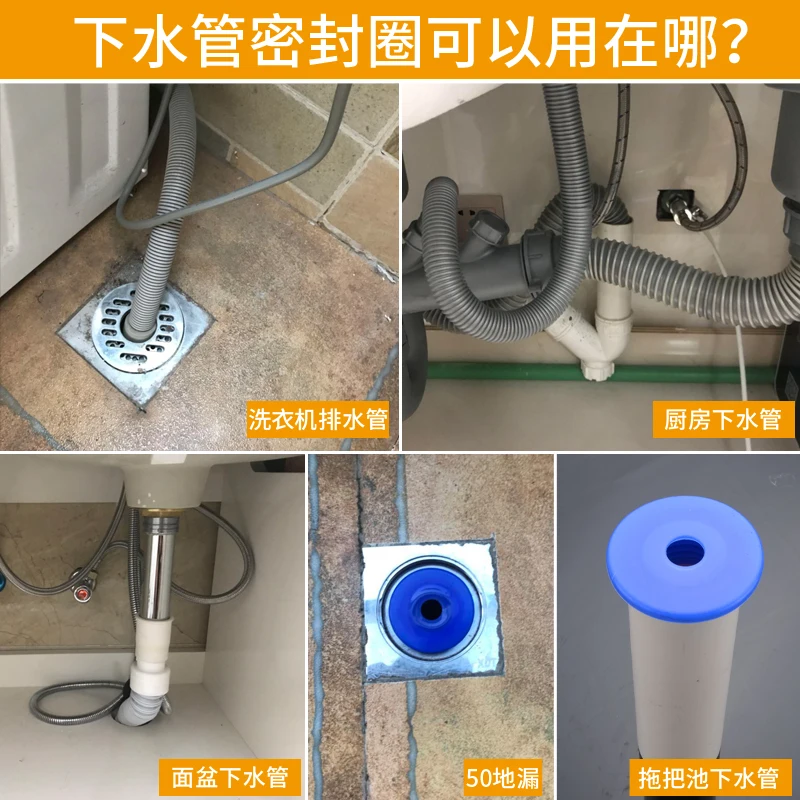 下水管密封圈可以用在哪?

洗衣机排水管

厨房下水管

面盆下水管

50地漏

拖把池下水管