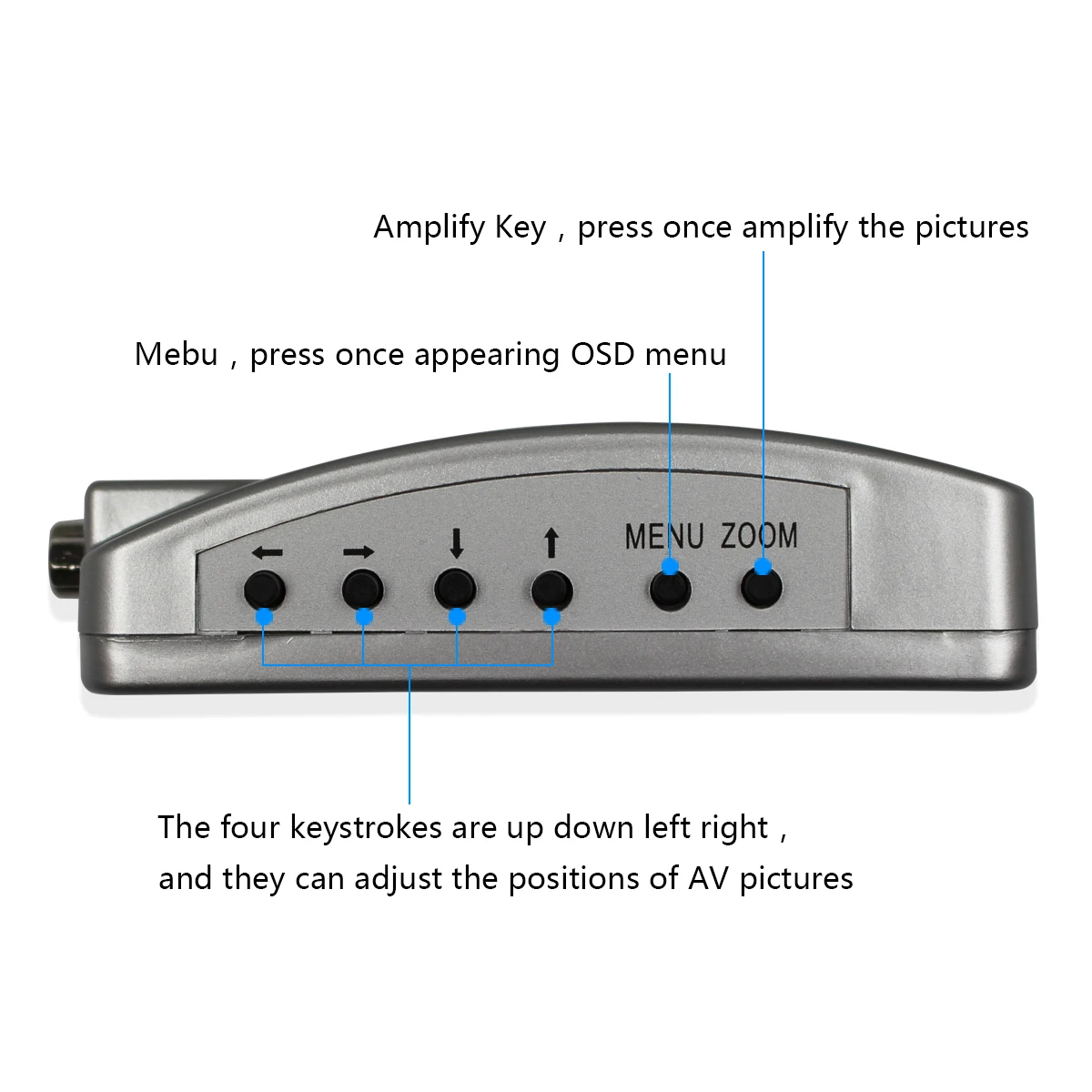 Amplify Key，press once amplify the pictures

Mebu，press once appearing OSD menu

← → ↓ ↑ MENU ZOOM

The four keystrokes are up down left right，
and they can adjust the positions of AV pictures