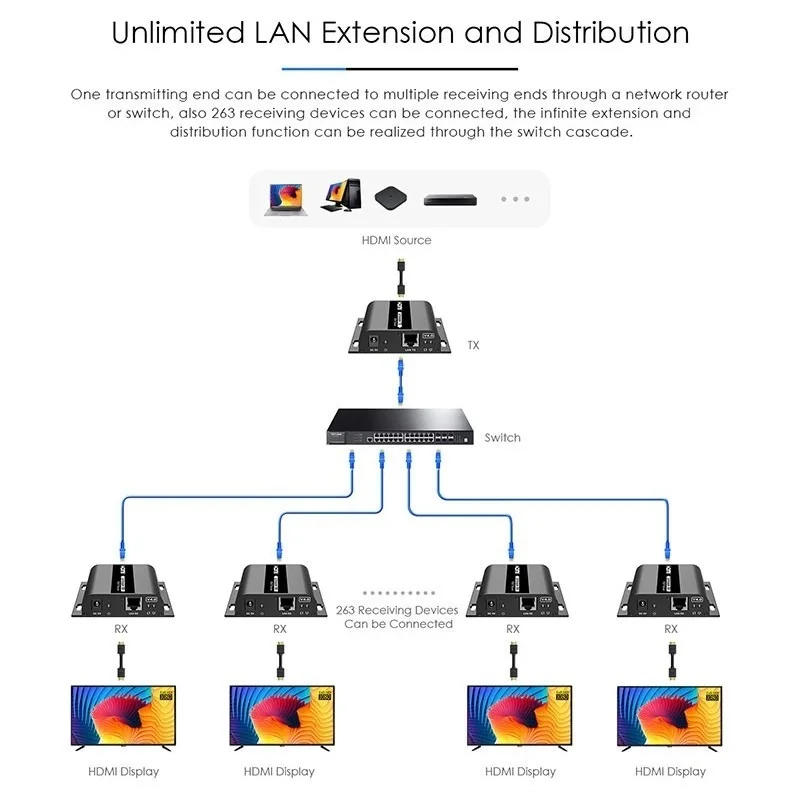 Unlimited LAN Extension and Distribution

One transmitting end can be connected to multiple receiving ends through a network router or switch, also 263 receiving devices can be connected, the infinite extension and distribution function can be realized through the switch cascade.

HDMI Source

TX

Switch

RX

RX

263 Receiving Devices Can be Connected

RX

RX

HDMI Display

HDMI Display

HDMI Display

HDMI Display