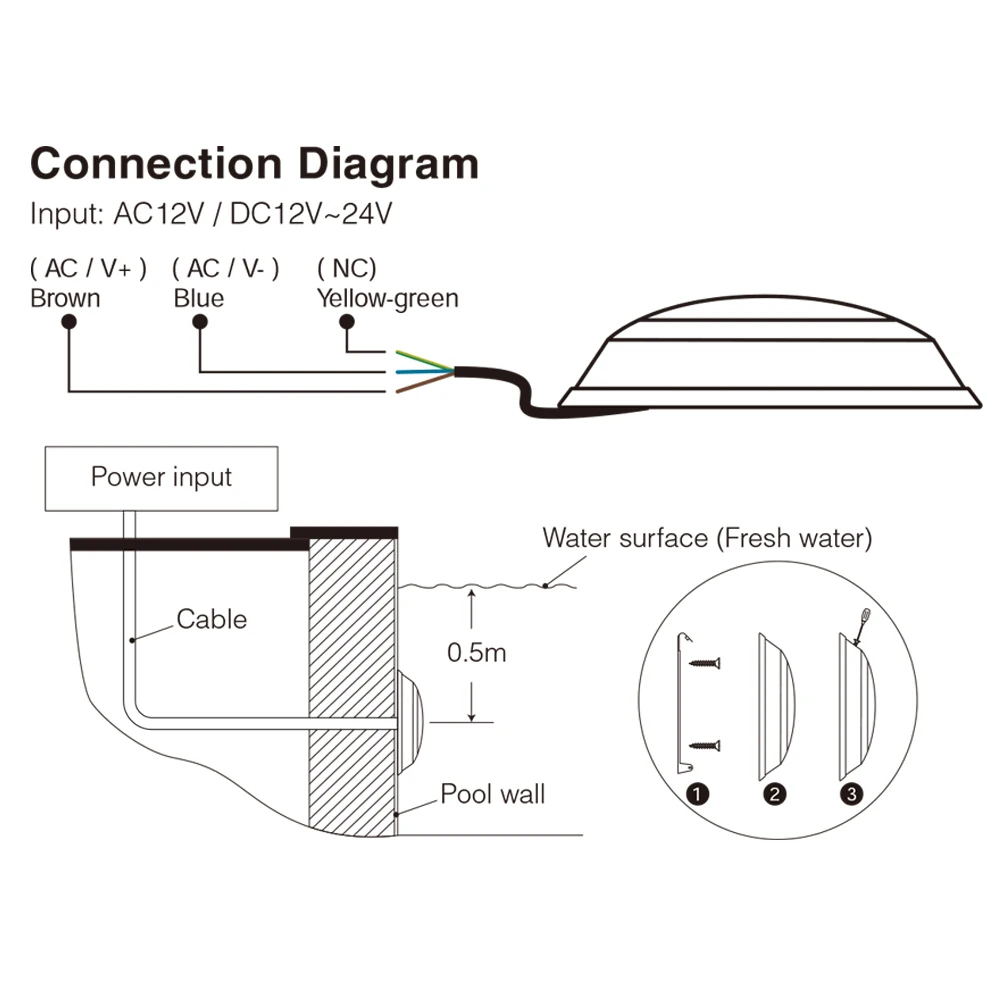 Connection Diagram

Input: AC12V / DC12V~24V

( AC / V+ )
Brown

( AC / V- )
Blue

( NC)
Yellow-green

Power input

Water surface (Fresh water)

Cable

0.5m

Pool wall

1

2

3