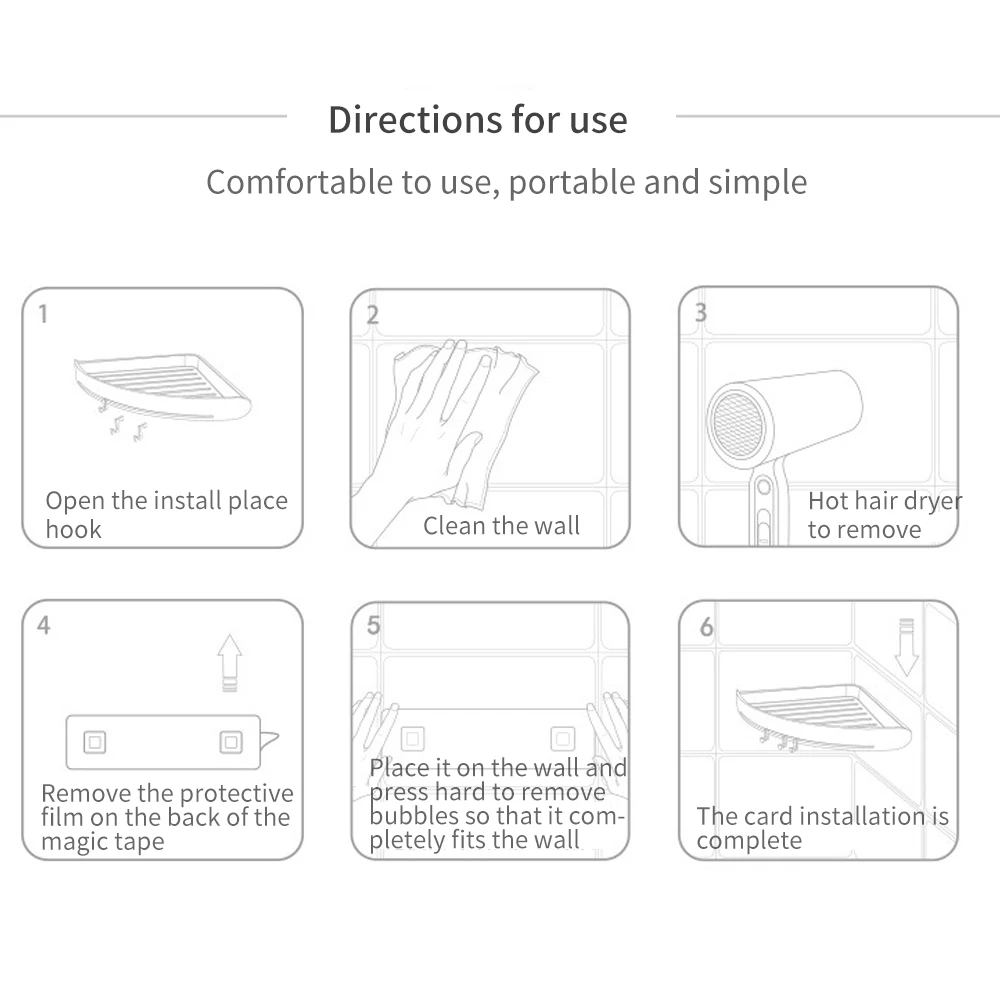 Directions for use

Comfortable to use, portable and simple

1

Open the install place hook

2

Clean the wall

3

Hot hair dryer to remove

4

Remove the protective film on the back of the magic tape

5

Place it on the wall and press hard to remove bubbles so that it completely fits the wall

6

The card installation is complete