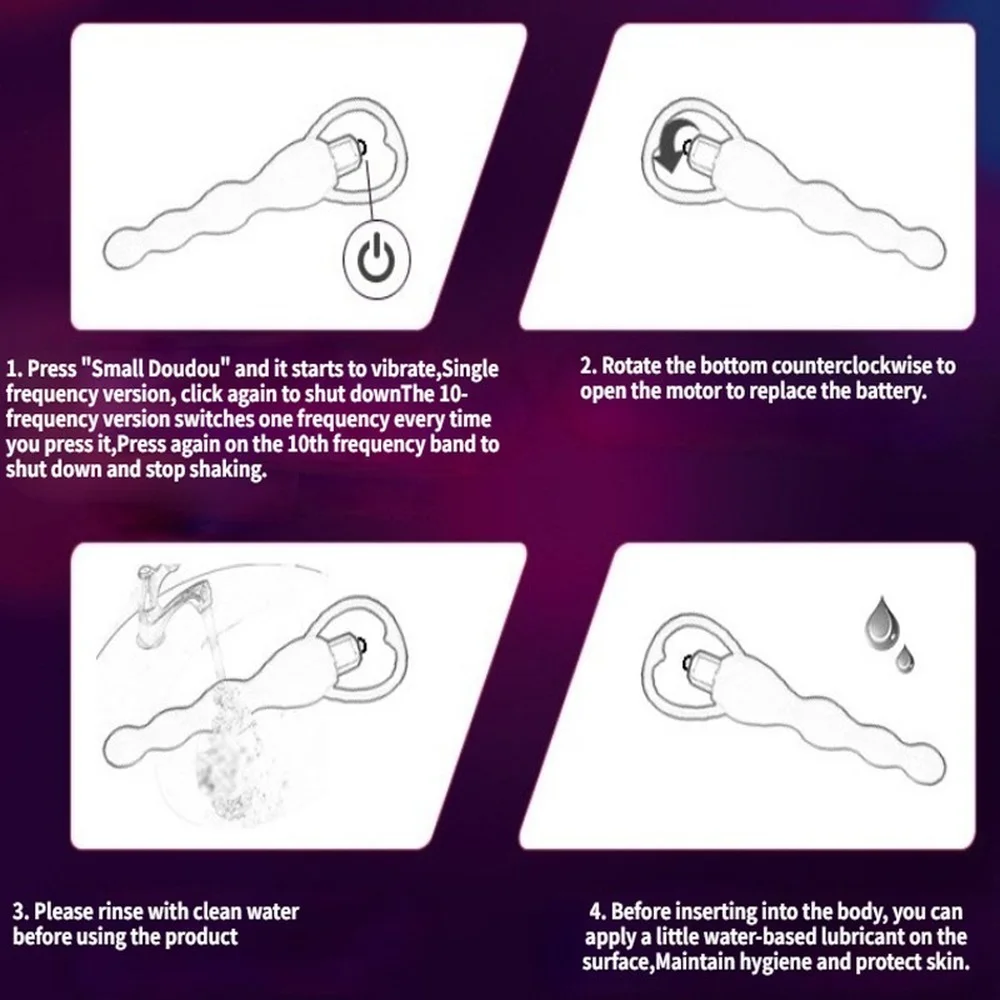 1. Press "Small Doudou" and it starts to vibrate,Single frequency version, click again to shut downThe 10-frequency version switches one frequency every time you press it,Press again on the 10th frequency band to shut down and stop shaking.

2. Rotate the bottom counterclockwise to open the motor to replace the battery.

3. Please rinse with clean water before using the product

4. Before inserting into the body, you can apply a little water-based lubricant on the surface,Maintain hygiene and protect skin.