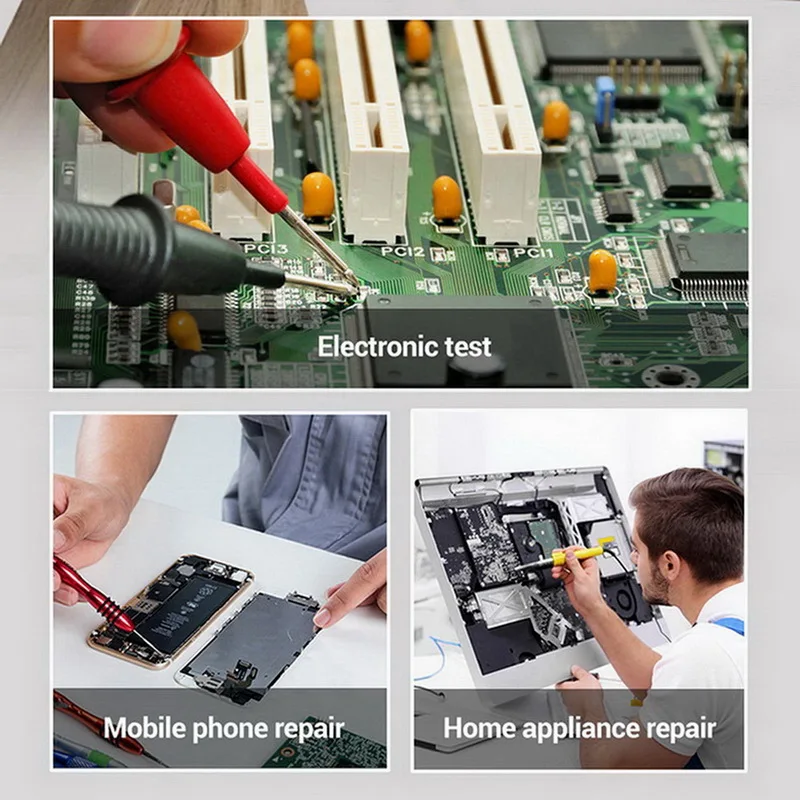 PCI3
PCI2
PCI1
Electronic test

Mobile phone repair

Home appliance repair