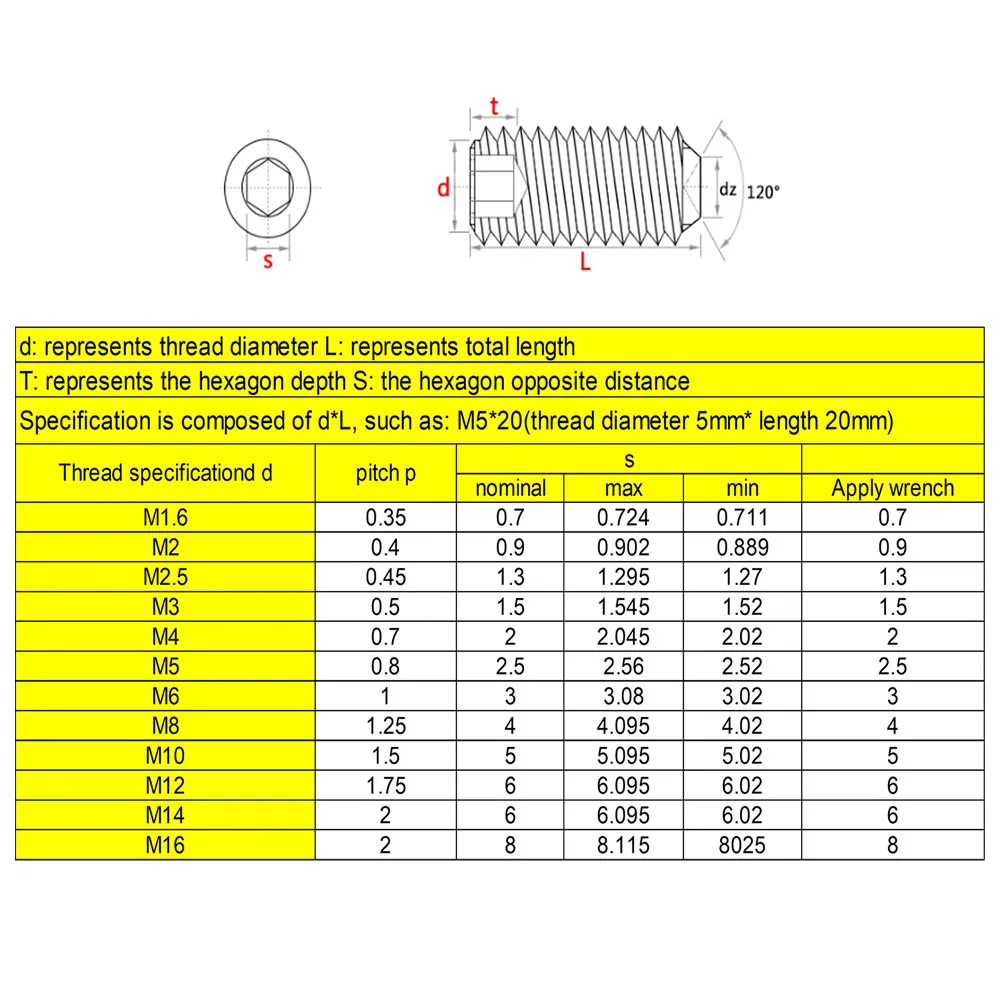 s

t

d

dz 120°

L

d: represents thread diameter L: represents total length

T: represents the hexagon depth S: the hexagon opposite distance

Specification is composed of d*L, such as: M5*20(thread diameter 5mm* length 20mm)

| Thread specificationd d | pitch p | s nominal | s max | s min | Apply wrench |
|---|---|---|---|---|---|
| M1.6 | 0.35 | 0.7 | 0.724 | 0.711 | 0.7 |
| M2 | 0.4 | 0.9 | 0.902 | 0.889 | 0.9 |
| M2.5 | 0.45 | 1.3 | 1.295 | 1.27 | 1.3 |
| M3 | 0.5 | 1.5 | 1.545 | 1.52 | 1.5 |
| M4 | 0.7 | 2 | 2.045 | 2.02 | 2 |
| M5 | 0.8 | 2.5 | 2.56 | 2.52 | 2.5 |
| M6 | 1 | 3 | 3.08 | 3.02 | 3 |
| M8 | 1.25 | 4 | 4.095 | 4.02 | 4 |
| M10 | 1.5 | 5 | 5.095 | 5.02 | 5 |
| M12 | 1.75 | 6 | 6.095 | 6.02 | 6 |
| M14 | 2 | 6 | 6.095 | 6.02 | 6 |
| M16 | 2 | 8 | 8.115 | 8025 | 8 |