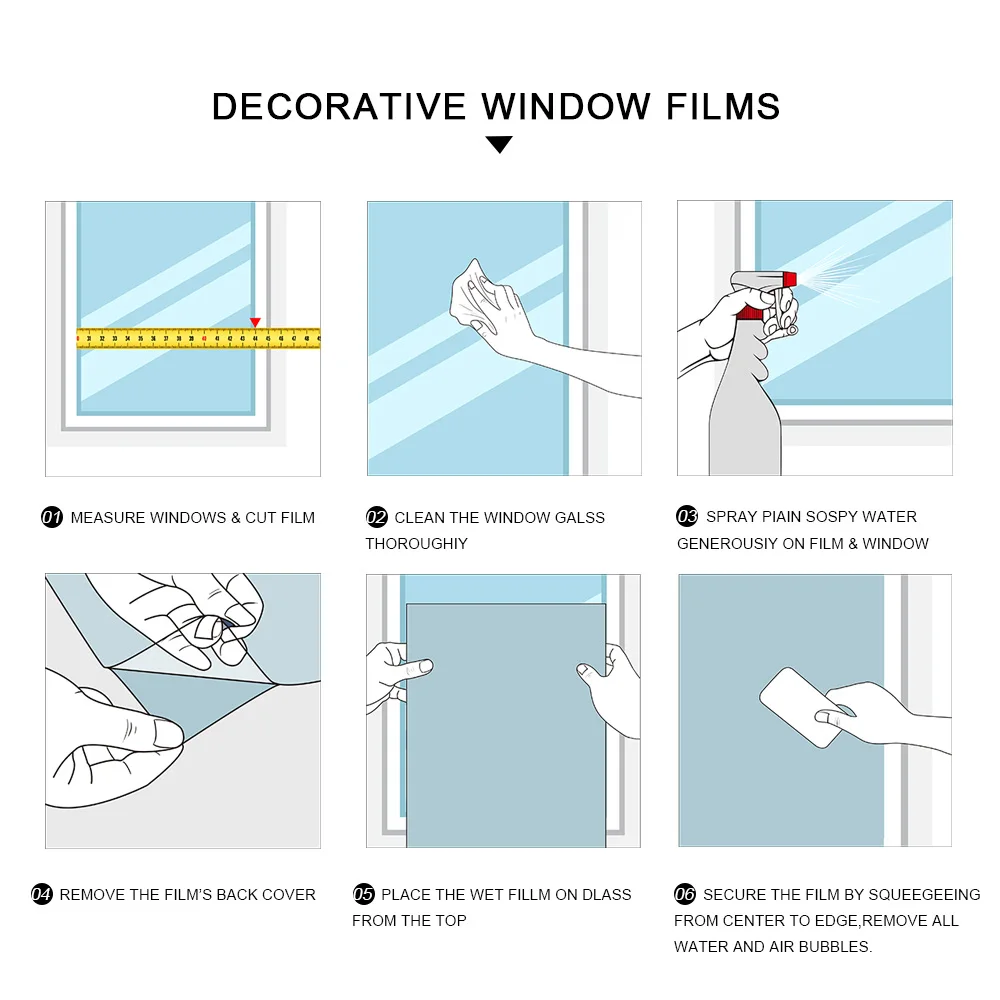 DECORATIVE WINDOW FILMS

01 MEASURE WINDOWS & CUT FILM

02 CLEAN THE WINDOW GALSS THOROUGHIY

03 SPRAY PIAIN SOSPY WATER GENEROUSIY ON FILM & WINDOW

04 REMOVE THE FILM'S BACK COVER

05 PLACE THE WET FILLM ON DLASS FROM THE TOP

06 SECURE THE FILM BY SQUEEGEEING FROM CENTER TO EDGE,REMOVE ALL WATER AND AIR BUBBLES.