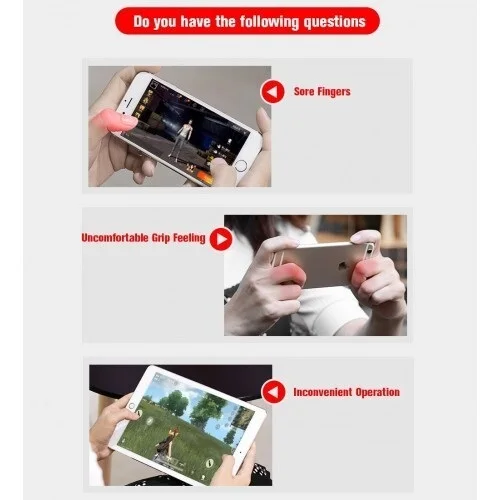 Do you have the following questions

Sore Fingers

Uncomfortable Grip Feeling

Inconvenient Operation