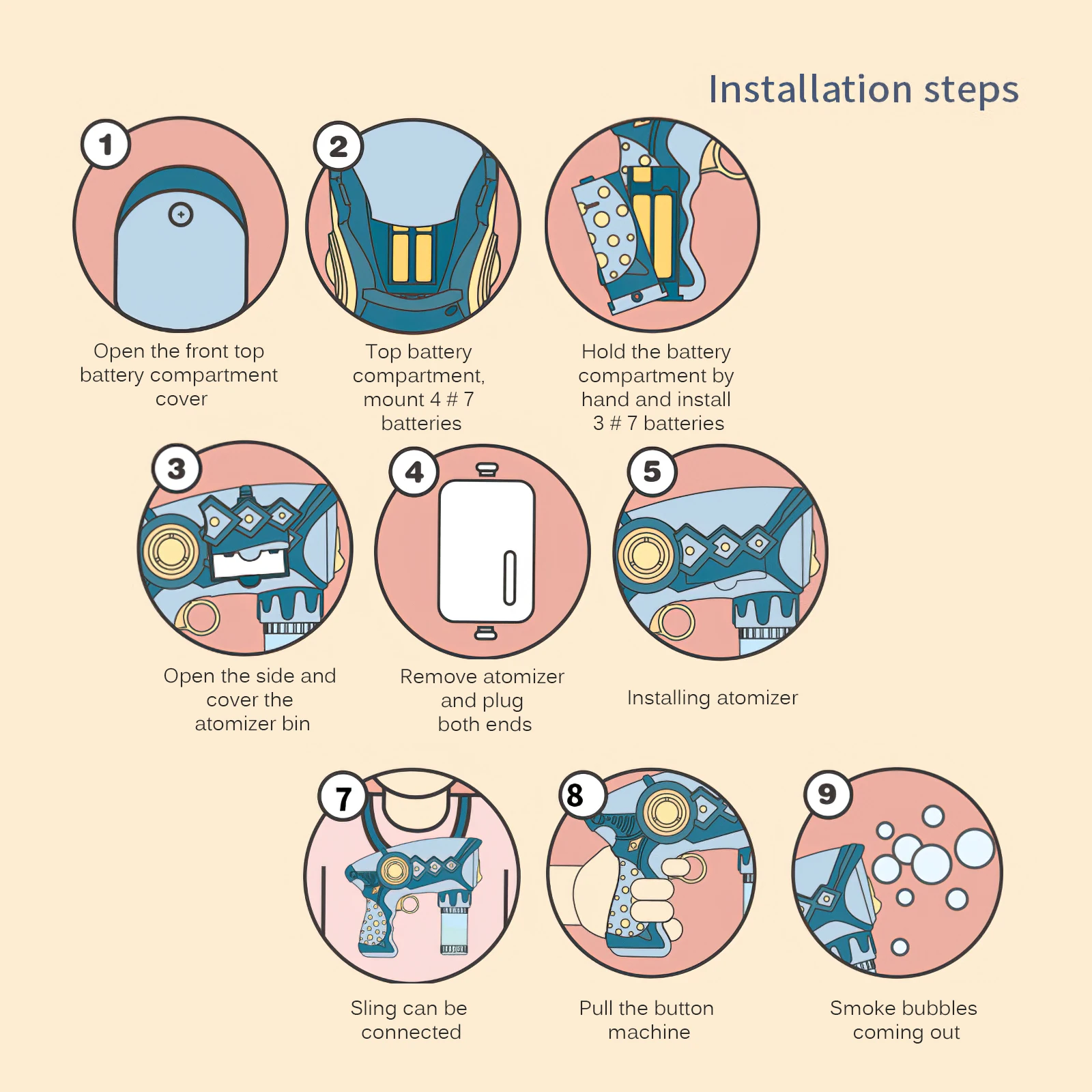 Installation steps

1
Open the front top battery compartment cover

2
Top battery compartment, mount 4 # 7 batteries

Hold the battery compartment by hand and install 3 # 7 batteries

3
Open the side and cover the atomizer bin

4
Remove atomizer and plug both ends

5
Installing atomizer

7
Sling can be connected

8
Pull the button machine

9
Smoke bubbles coming out