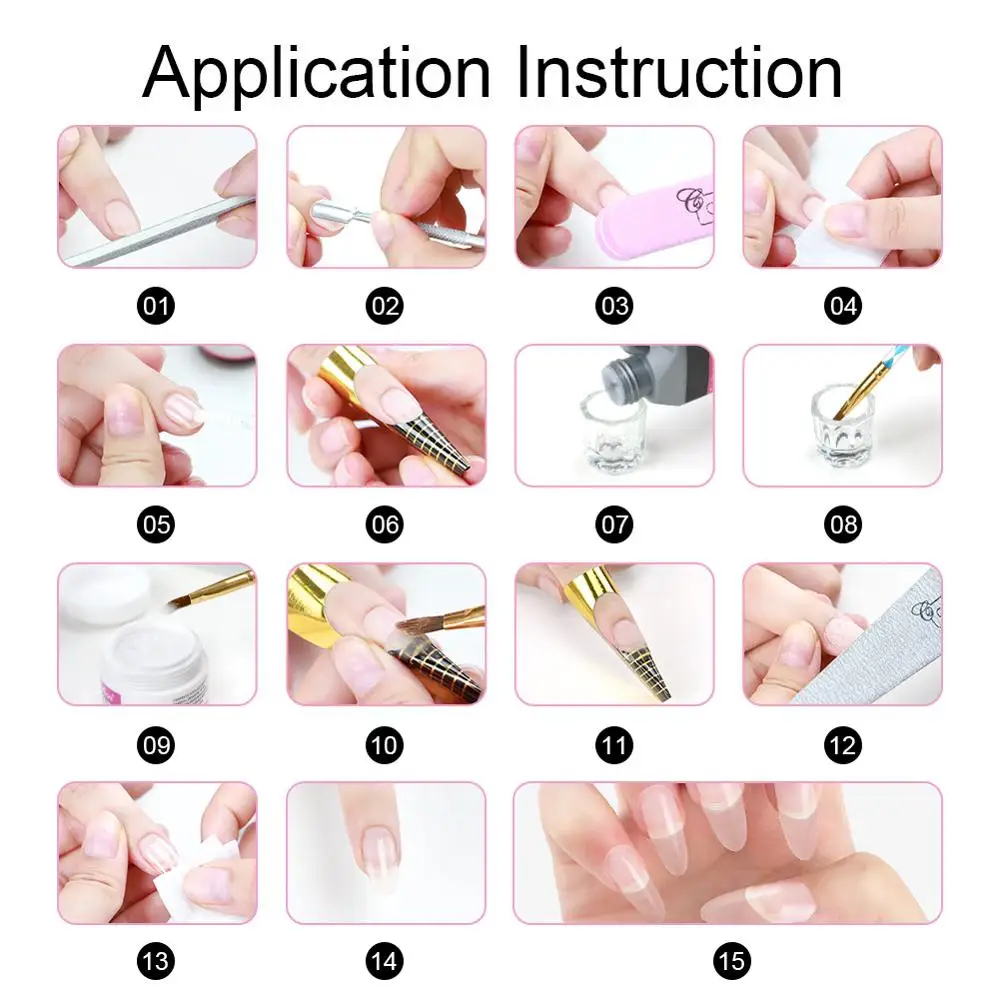 Application Instruction

01

02

03

04

05

06

07

08

09

10

11

12

13

14

15