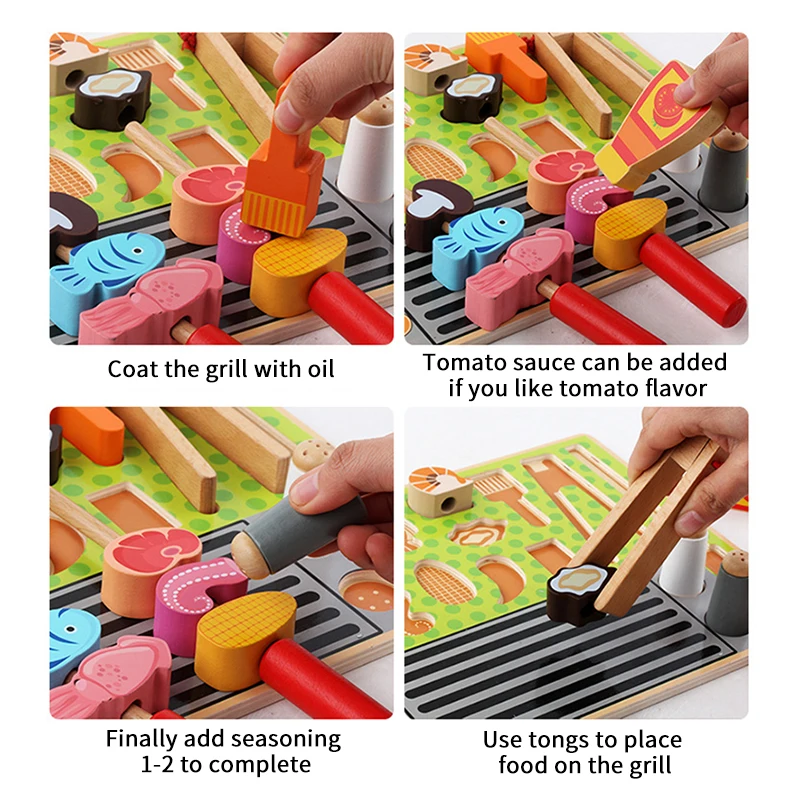 Coat the grill with oil

Tomato sauce can be added if you like tomato flavor

Finally add seasoning 1-2 to complete

Use tongs to place food on the grill