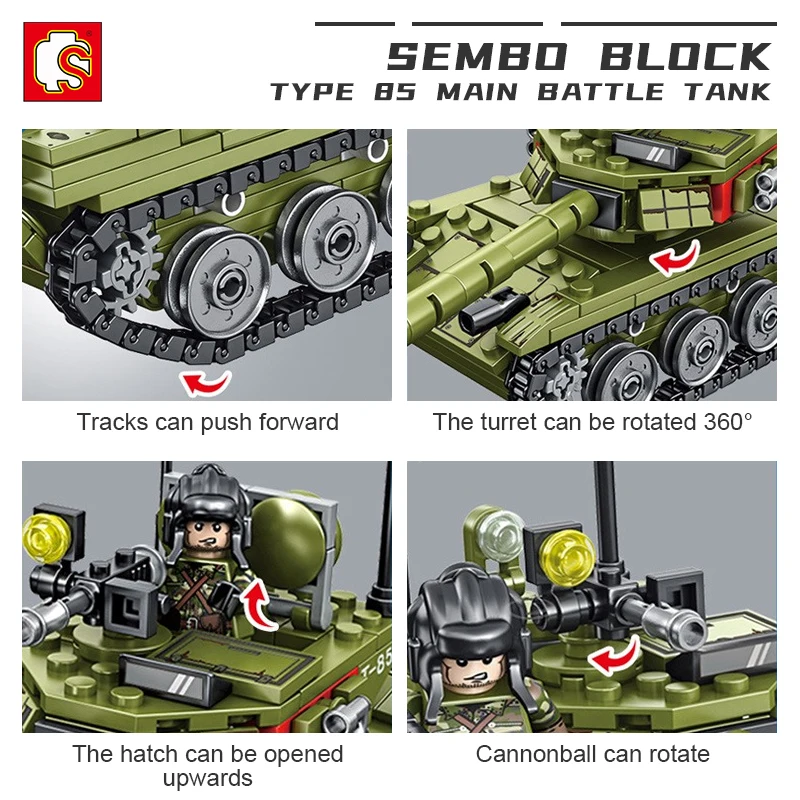 SEMBO BLOCK
TYPE 85 MAIN BATTLE TANK

Tracks can push forward

The turret can be rotated 360°

T-85

The hatch can be opened upwards

Cannonball can rotate