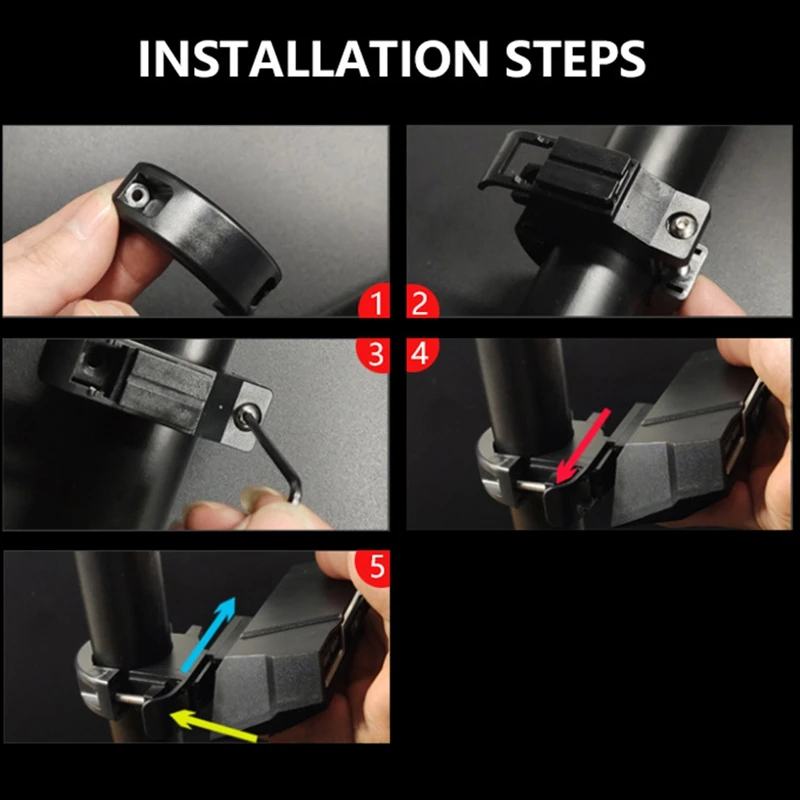 INSTALLATION STEPS

1

2

3

4

5