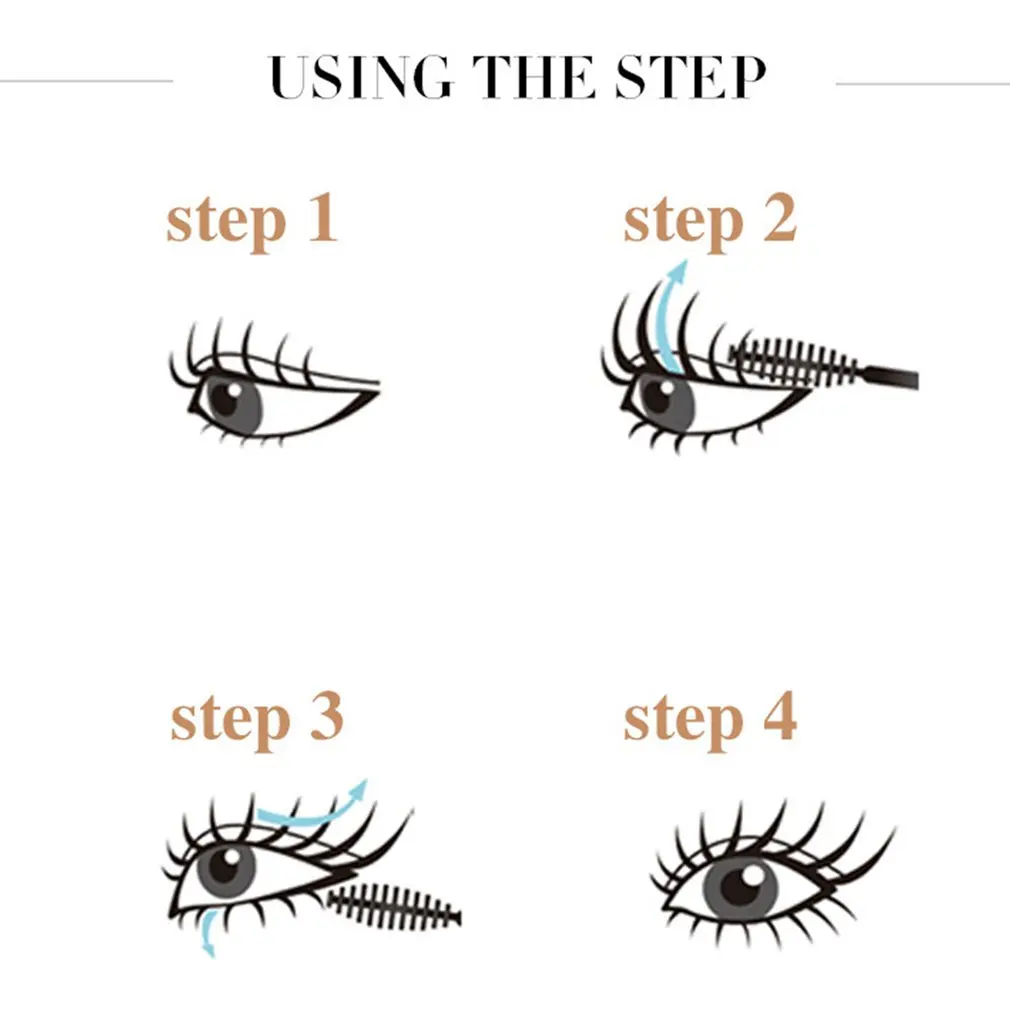 USING THE STEP

step 1

step 2

step 3

step 4