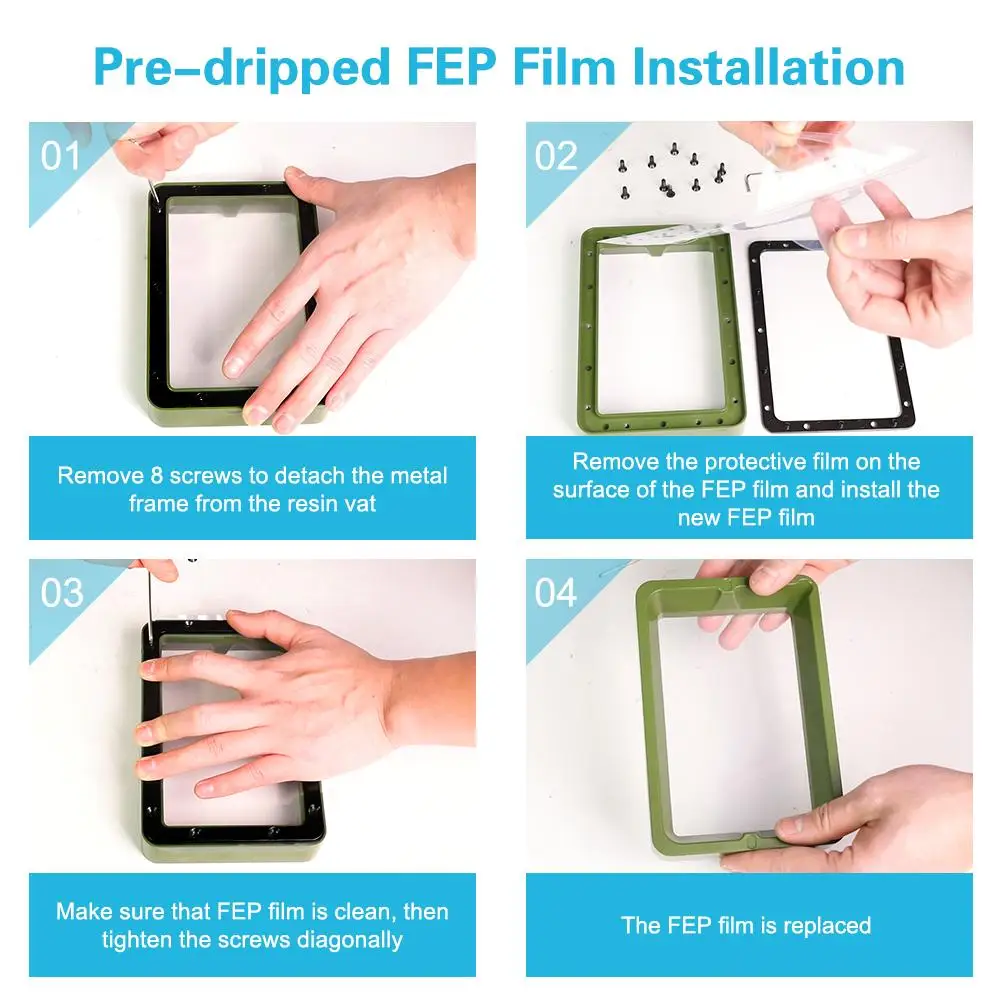 Pre–dripped FEP Film Installation

01

Remove 8 screws to detach the metal frame from the resin vat

02

Remove the protective film on the surface of the FEP film and install the new FEP film

03

Make sure that FEP film is clean, then tighten the screws diagonally

04

The FEP film is replaced