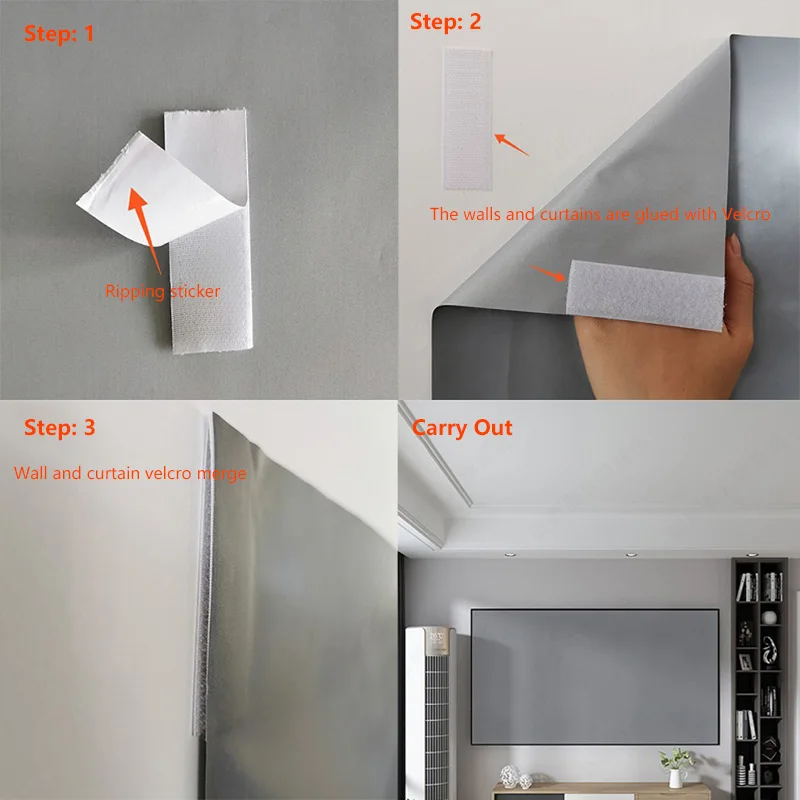 Step: 1

Ripping sticker

Step: 2

The walls and curtains are glued with Velcro

Step: 3

Wall and curtain velcro merge

Carry Out