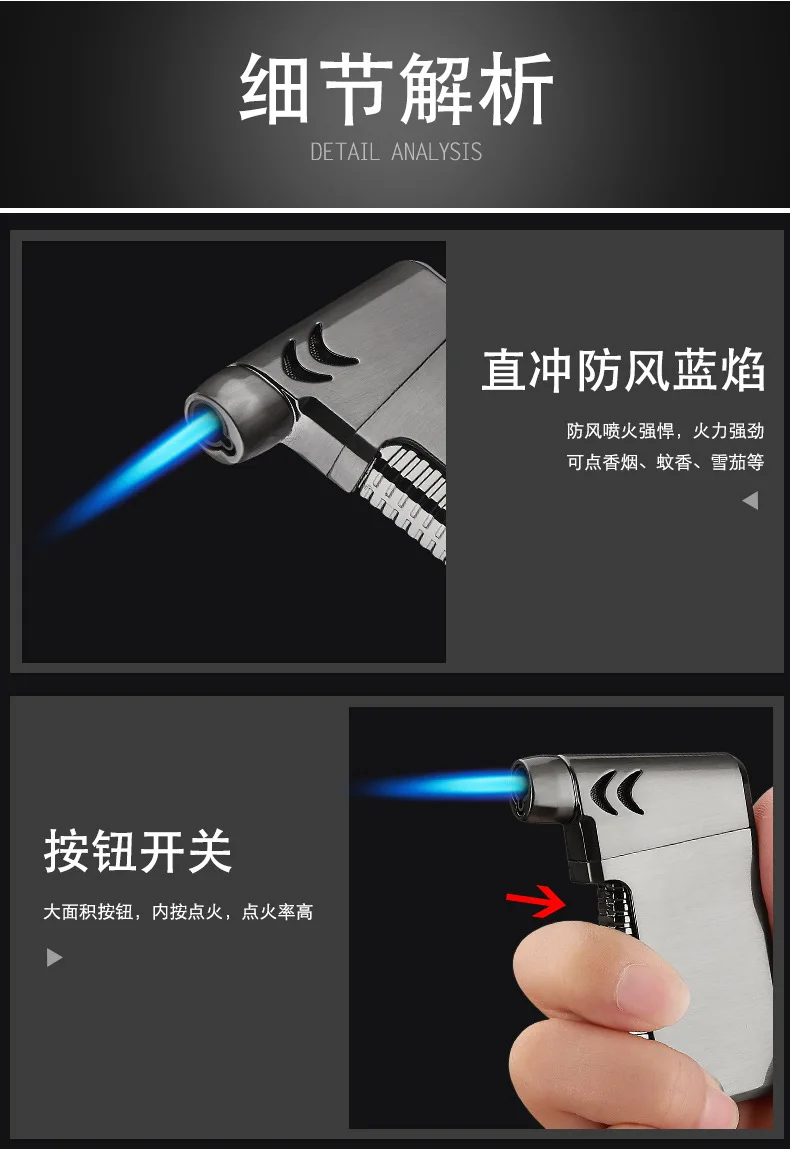 细节解析
DETAIL ANALYSIS

直冲防风蓝焰

防风喷火强悍，火力强劲
可点香烟、蚊香、雪茄等

按钮开关

大面积按钮，内按点火，点火率高