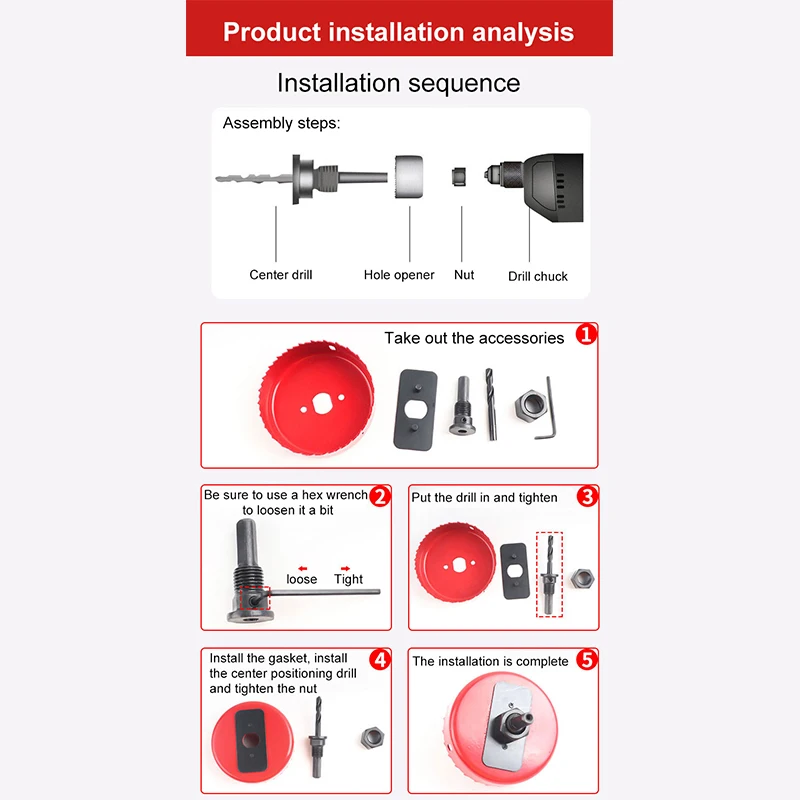 Product installation analysis

Installation sequence

Assembly steps:

Center drill

Hole opener

Nut

Drill chuck

Take out the accessories 1

Be sure to use a hex wrench to loosen it a bit 2

loose

Tight

Put the drill in and tighten 3

Install the gasket, install the center positioning drill and tighten the nut 4

The installation is complete 5