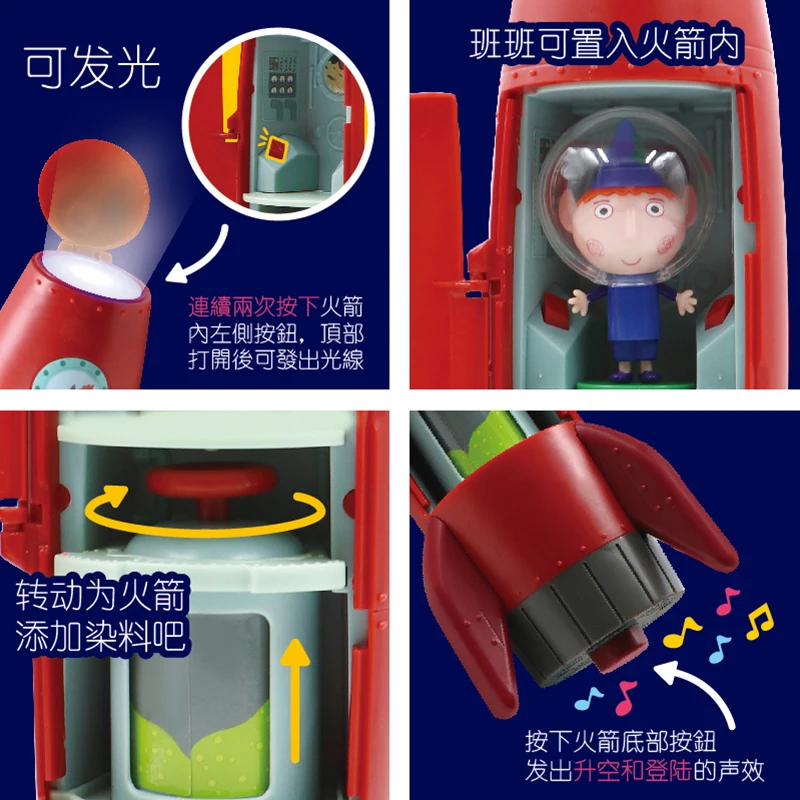 可发光

連續兩次按下火箭內左側按鈕，頂部打開後可發出光線

班班可置入火箭内

转动为火箭添加染料吧

按下火箭底部按钮发出升空和登陆的声效