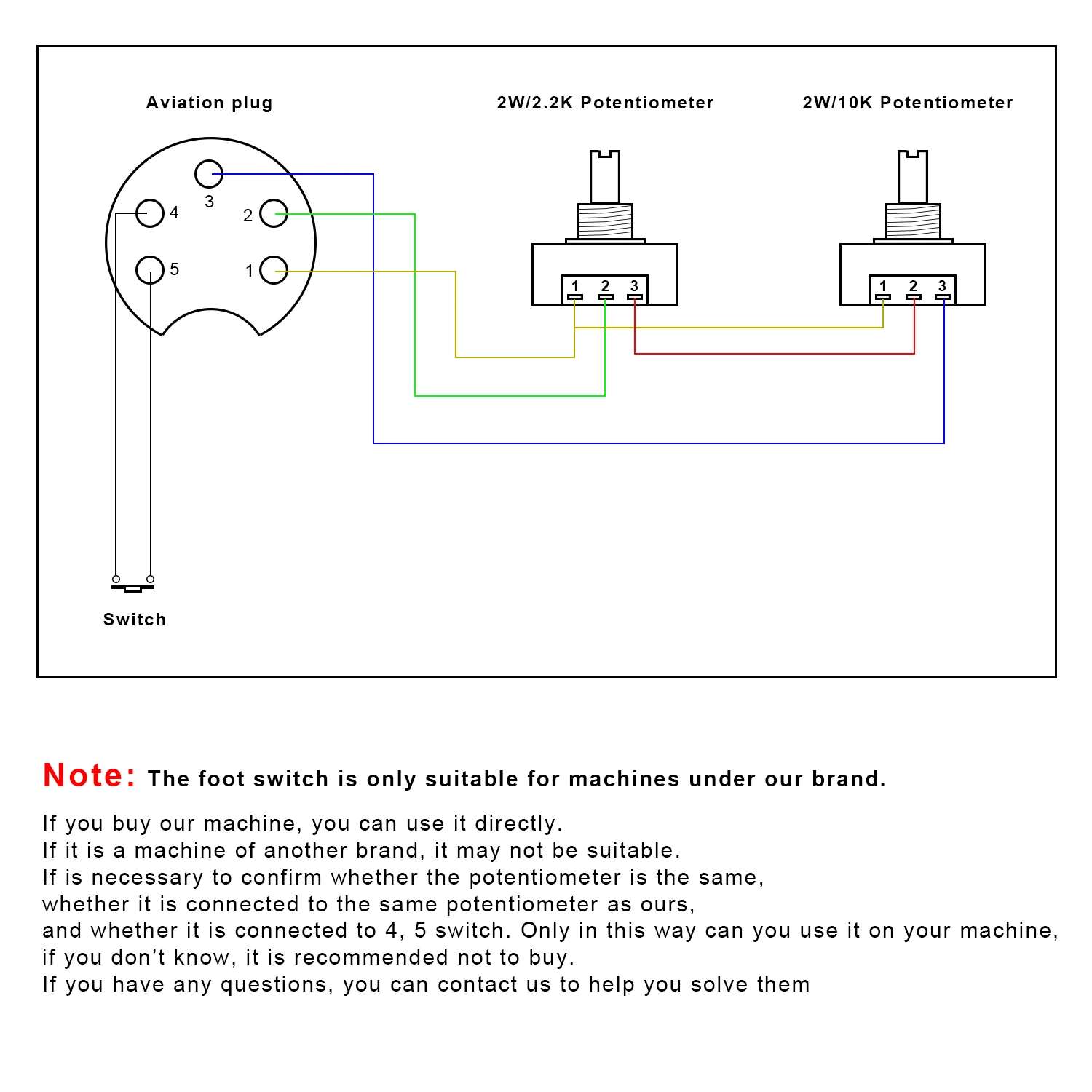 Aviation plug

2W/2.2K Potentiometer

2W/10K Potentiometer

3
4
2
5
1

1 2 3

1 2 3

Switch

Note: The foot switch is only suitable for machines under our brand.

If you buy our machine, you can use it directly.
If it is a machine of another brand, it may not be suitable.
If is necessary to confirm whether the potentiometer is the same,
whether it is connected to the same potentiometer as ours,
and whether it is connected to 4, 5 switch. Only in this way can you use it on your machine,
if you don't know, it is recommended not to buy.
If you have any questions, you can contact us to help you solve them