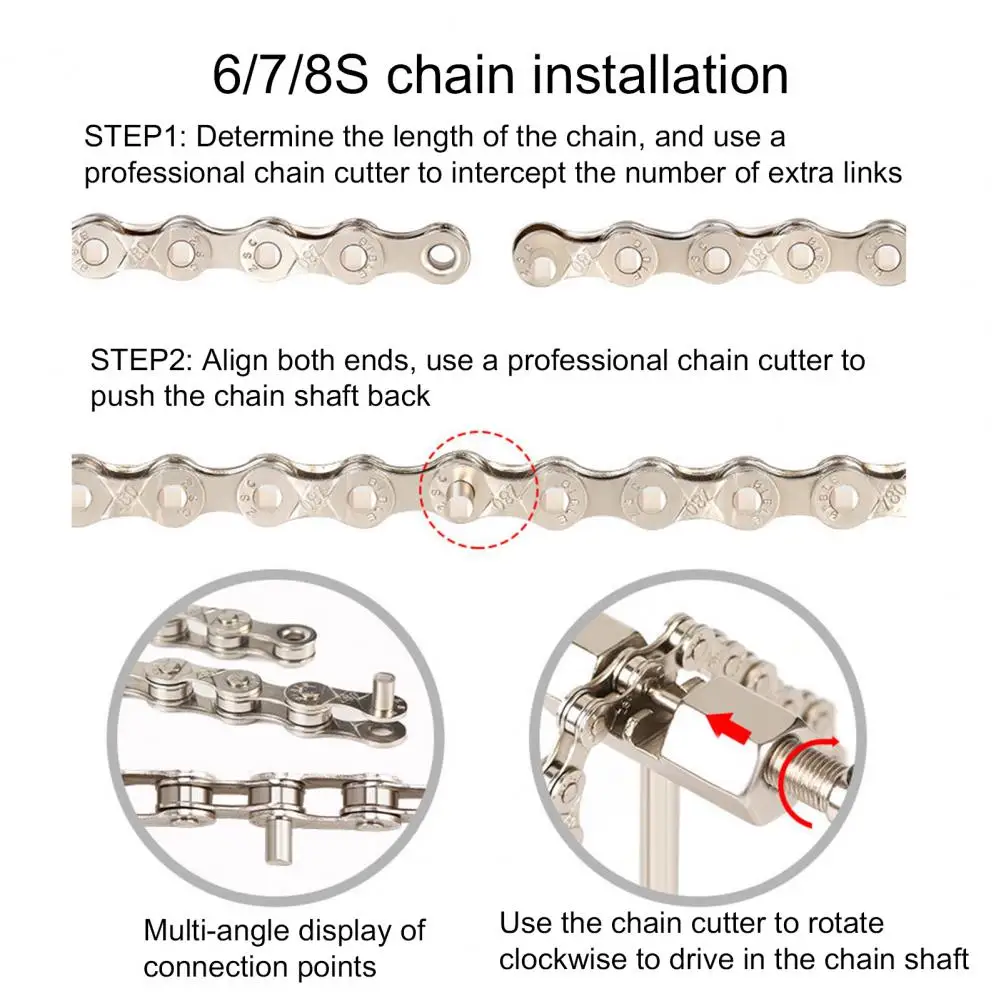 6/7/8S chain installation

STEP1: Determine the length of the chain, and use a professional chain cutter to intercept the number of extra links

STEP2: Align both ends, use a professional chain cutter to push the chain shaft back

Multi-angle display of connection points

Use the chain cutter to rotate clockwise to drive in the chain shaft