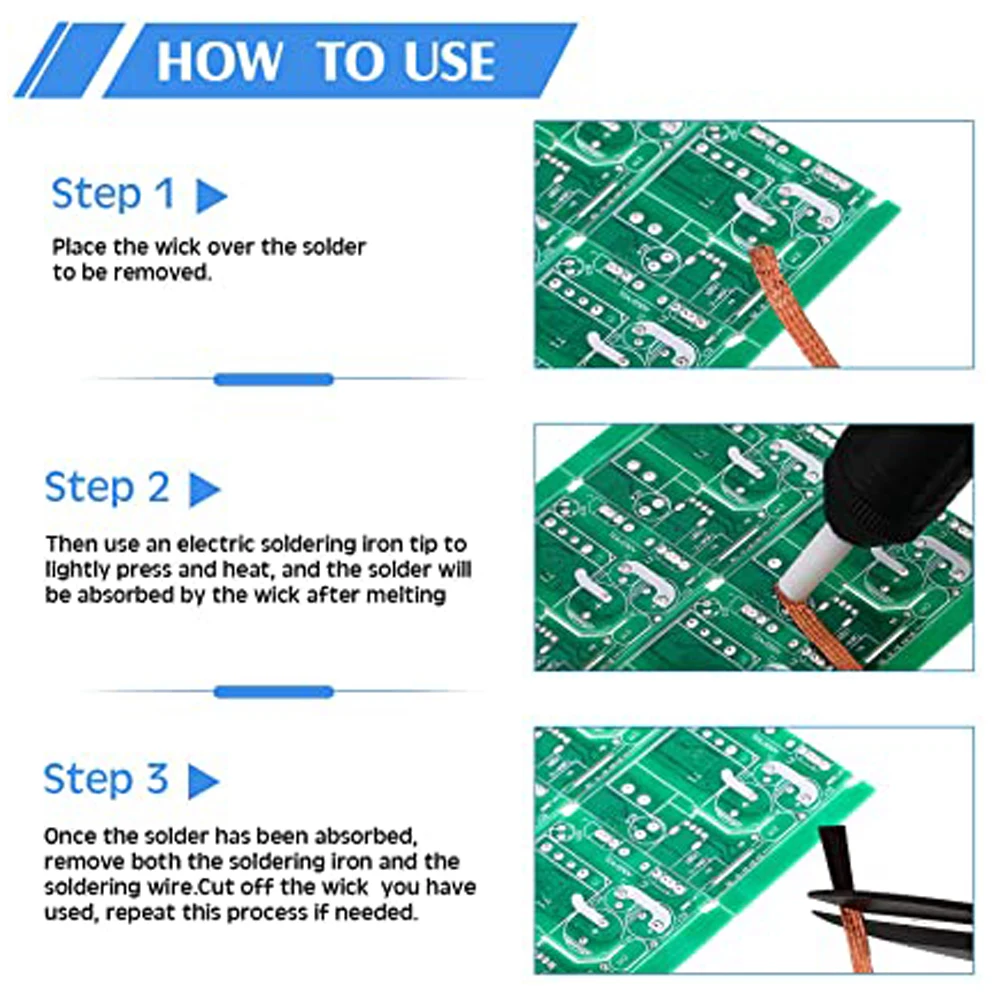 HOW TO USE

Step 1

Place the wick over the solder to be removed.

Step 2

Then use an electric soldering iron tip to lightly press and heat, and the solder will be absorbed by the wick after melting

Step 3

Once the solder has been absorbed, remove both the soldering iron and the soldering wire.Cut off the wick you have used, repeat this process if needed.