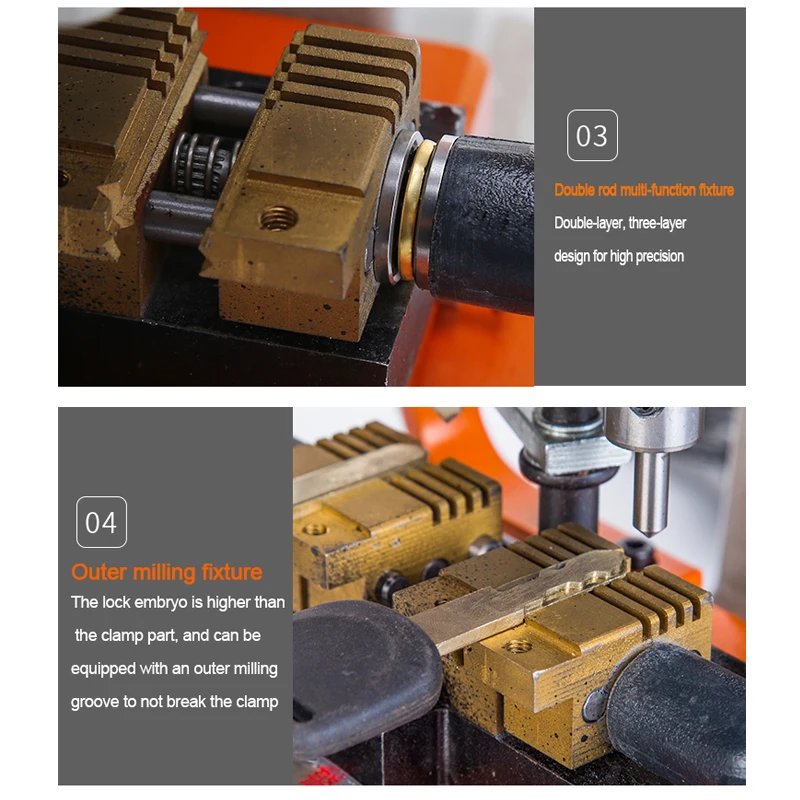 03

Double rod multi-function fixture

Double-layer, three-layer design for high precision

04

Outer milling fixture

The lock embryo is higher than the clamp part, and can be equipped with an outer milling groove to not break the clamp