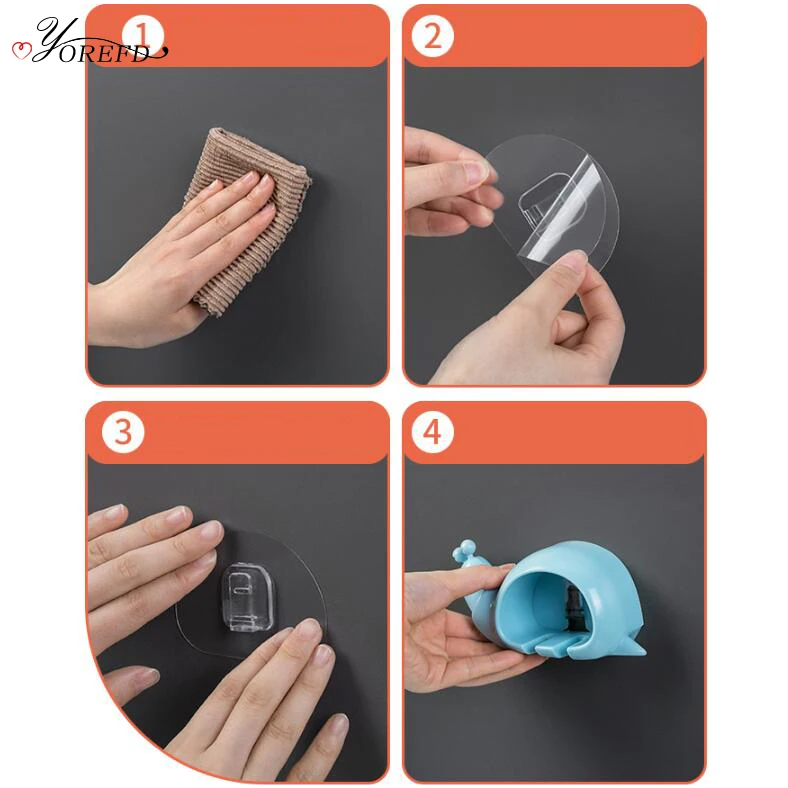 YOREFD
1
2
3
4