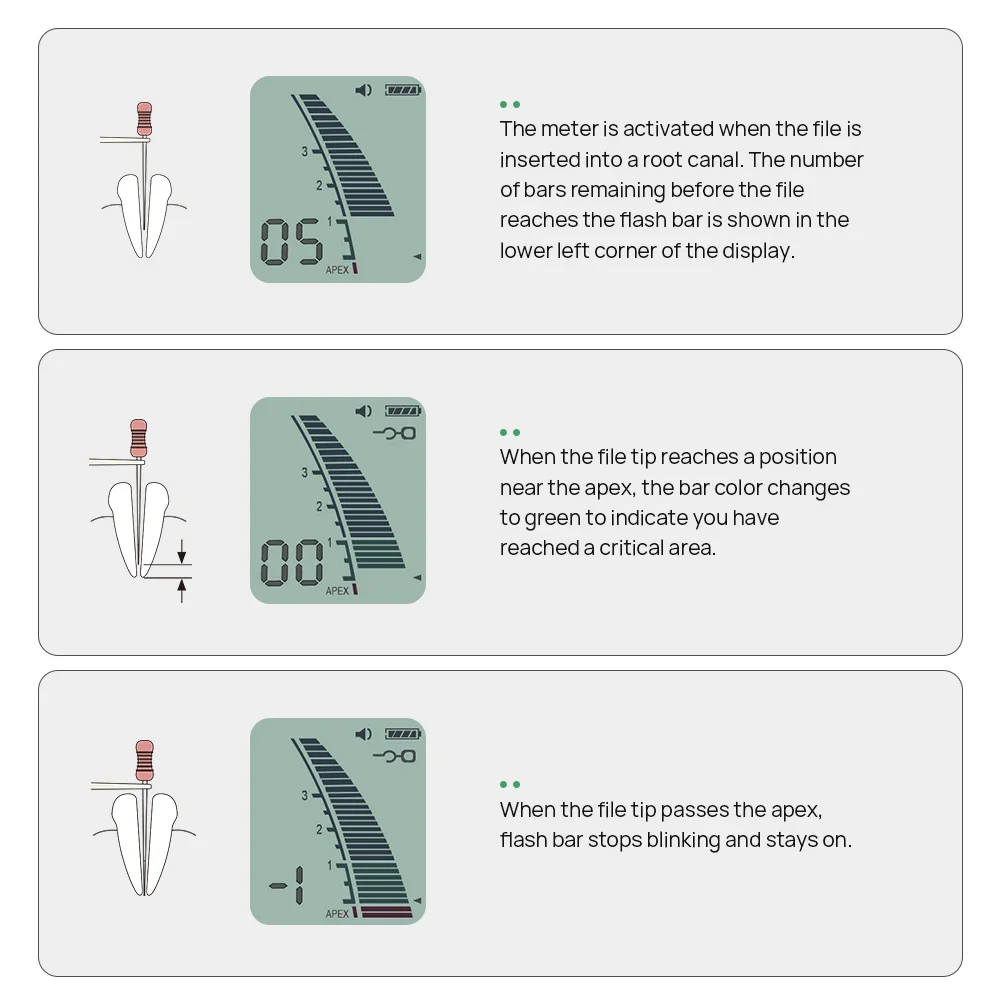 3
2
1
05
APEX

The meter is activated when the file is inserted into a root canal. The number of bars remaining before the file reaches the flash bar is shown in the lower left corner of the display.

3
2
1
00
APEX

When the file tip reaches a position near the apex, the bar color changes to green to indicate you have reached a critical area.

3
2
1
-1
APEX

When the file tip passes the apex, flash bar stops blinking and stays on.