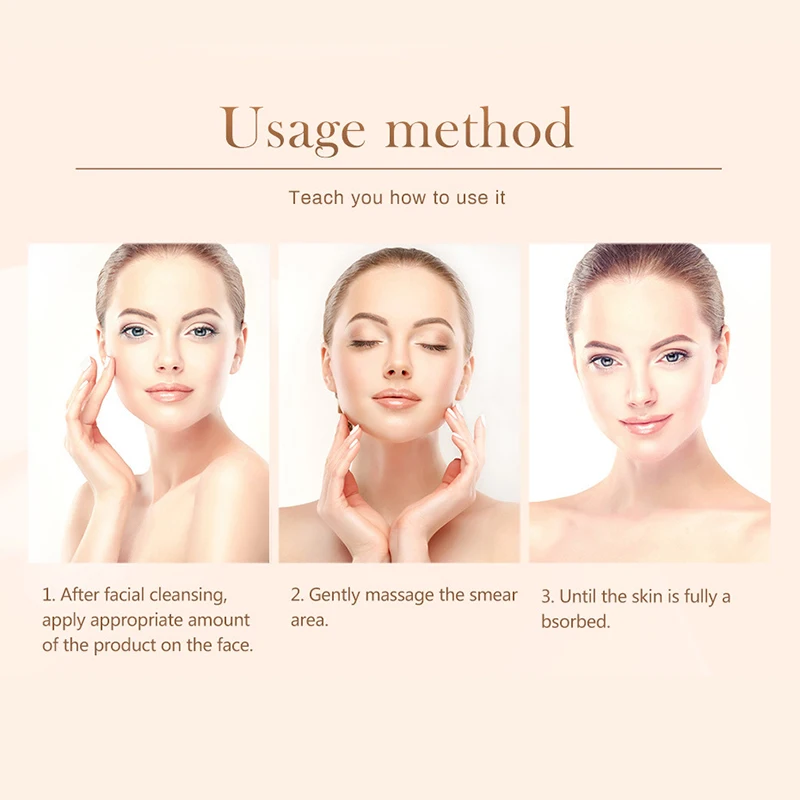 Usage method

Teach you how to use it

1. After facial cleansing, apply appropriate amount of the product on the face.

2. Gently massage the smear area.

3. Until the skin is fully a bsorbed.