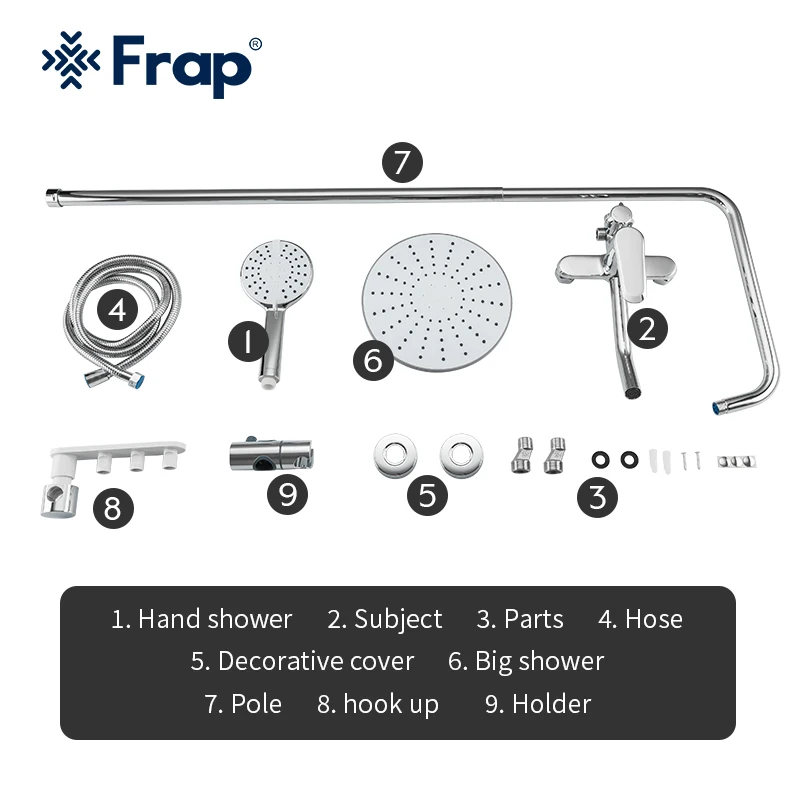 Frap®

7

4

1

6

2

8

9

5

3

1. Hand shower 2. Subject 3. Parts 4. Hose
5. Decorative cover 6. Big shower
7. Pole 8. hook up 9. Holder