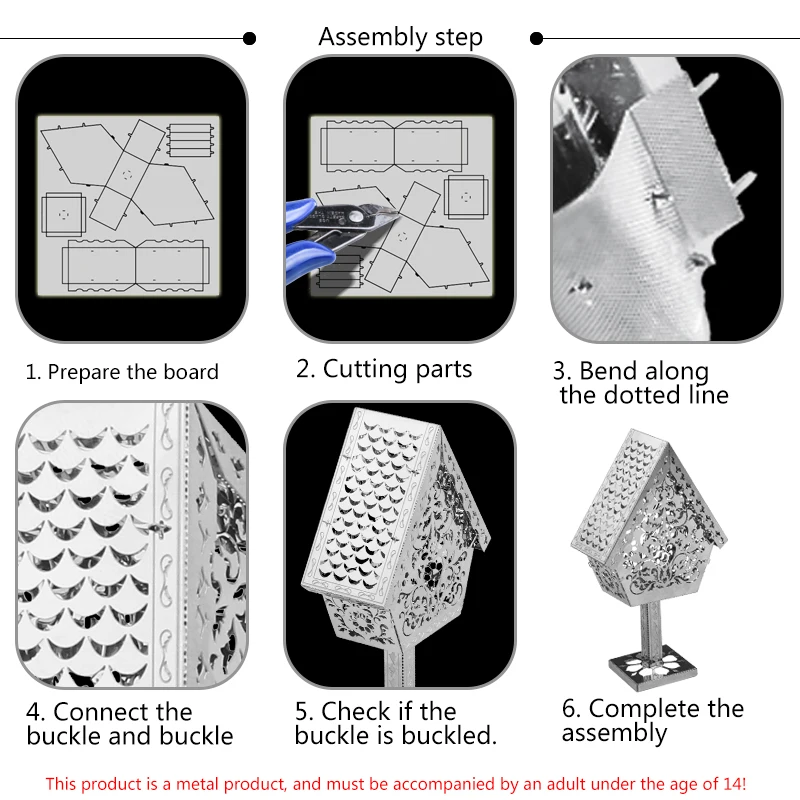 Assembly step

1. Prepare the board

2. Cutting parts

3. Bend along the dotted line

4. Connect the buckle and buckle

5. Check if the buckle is buckled.

6. Complete the assembly

This product is a metal product, and must be accompanied by an adult under the age of 14!