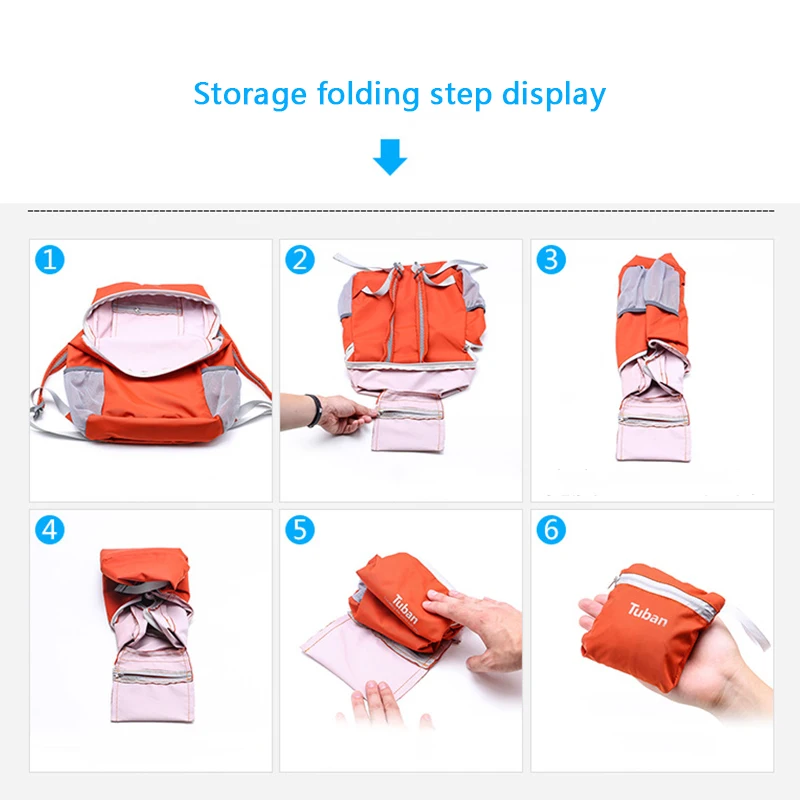 Storage folding step display

1

2

3

4

5

Tuban

6

Tuban