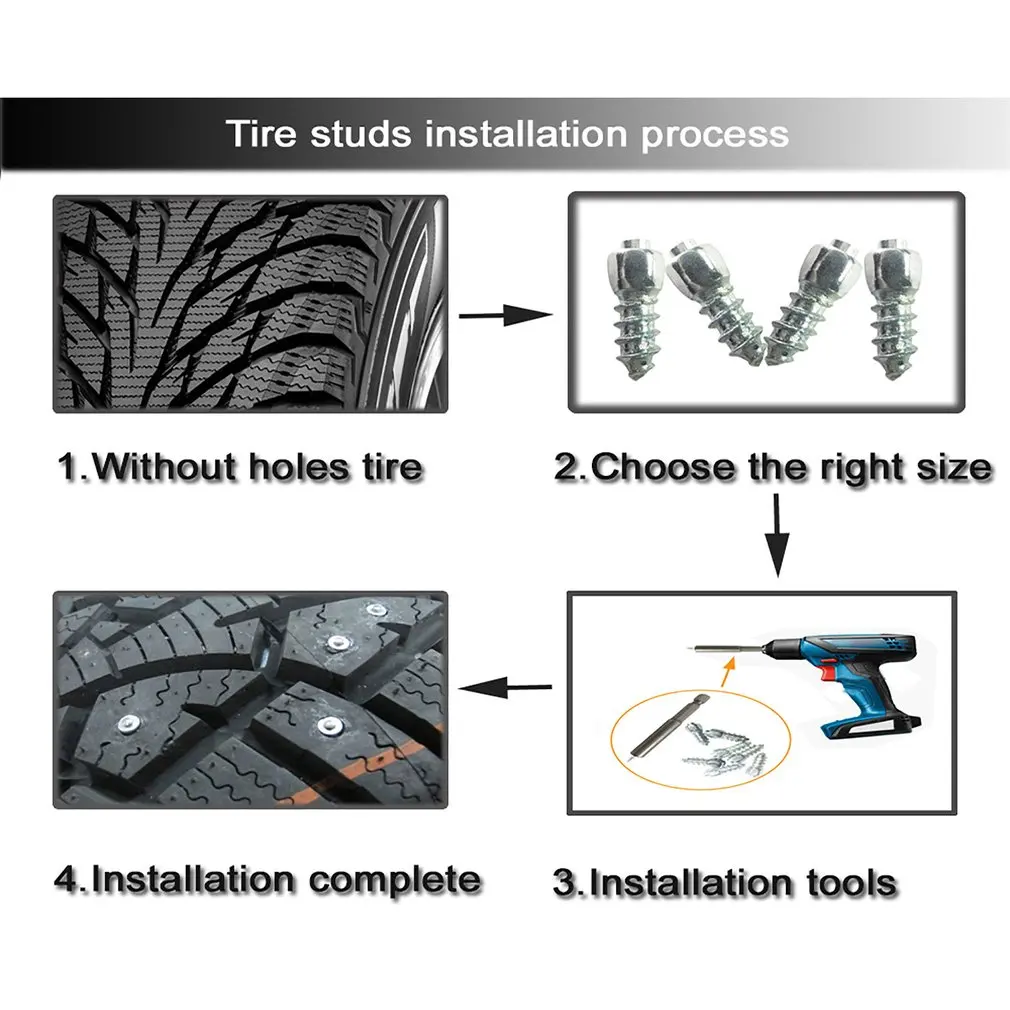 Tire studs installation process

1.Without holes tire

2.Choose the right size

3.Installation tools

4.Installation complete