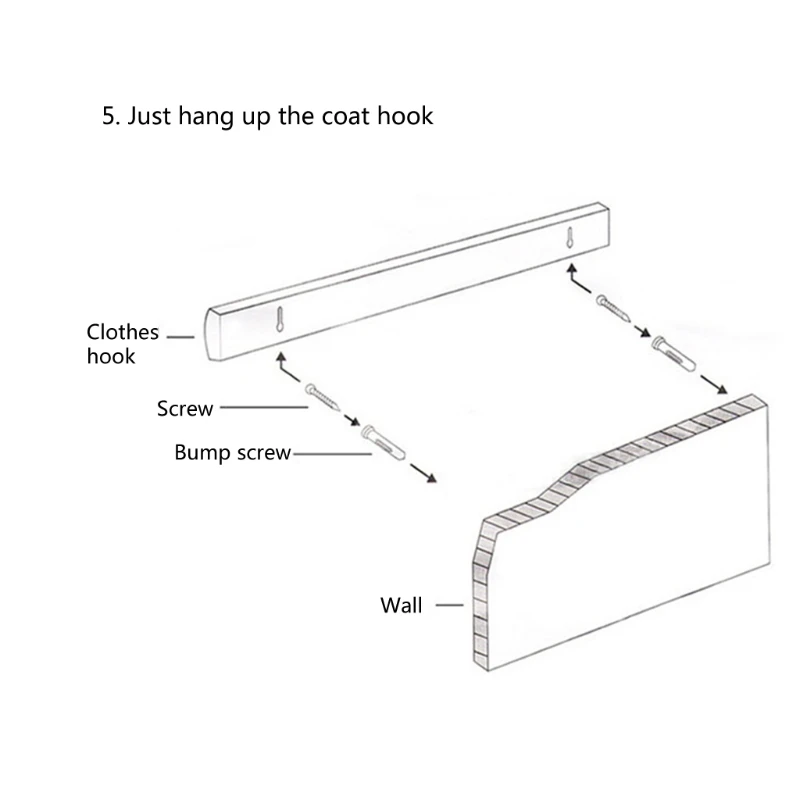 5. Just hang up the coat hook

Clothes hook

Screw

Bump screw

Wall