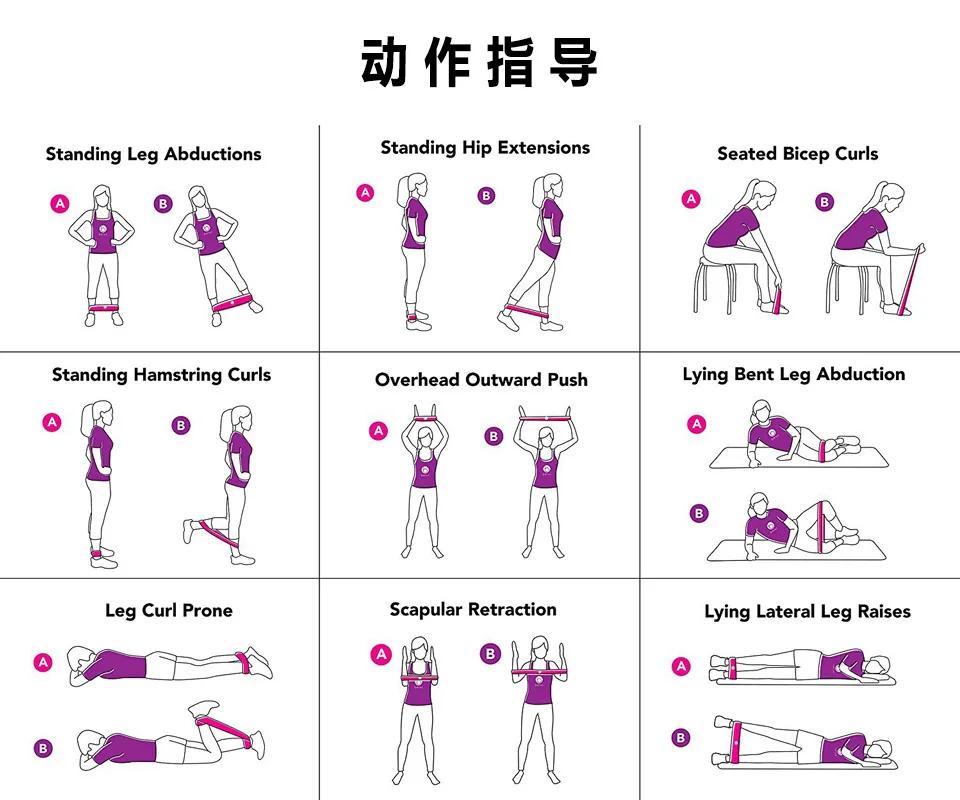 动作指导

Standing Leg Abductions

A B

Standing Hip Extensions

A B

Seated Bicep Curls

A B

Standing Hamstring Curls

A B

Overhead Outward Push

A B

Lying Bent Leg Abduction

A

B

Leg Curl Prone

A

B

Scapular Retraction

A B

Lying Lateral Leg Raises

A

B