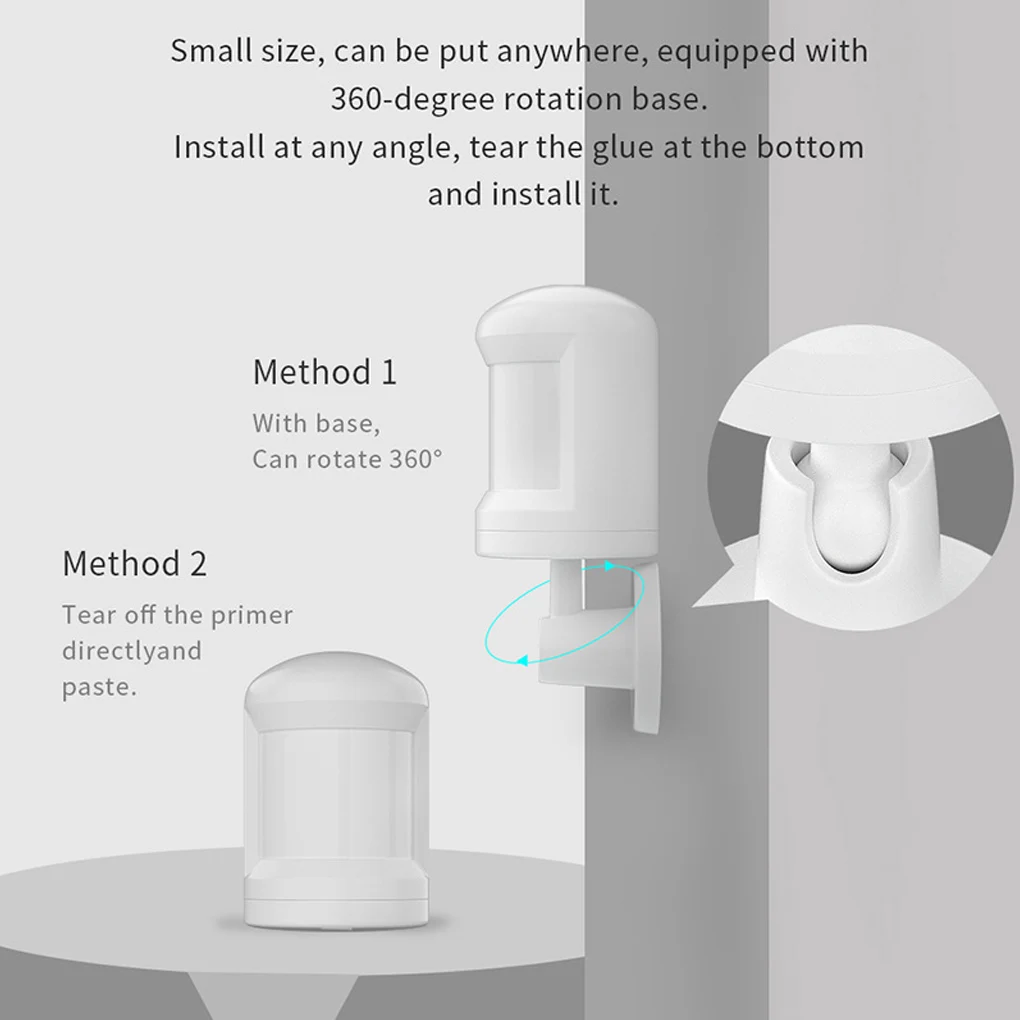 Small size, can be put anywhere, equipped with 360-degree rotation base.
Install at any angle, tear the glue at the bottom and install it.

Method 1
With base,
Can rotate 360°

Method 2
Tear off the primer directlyand paste.