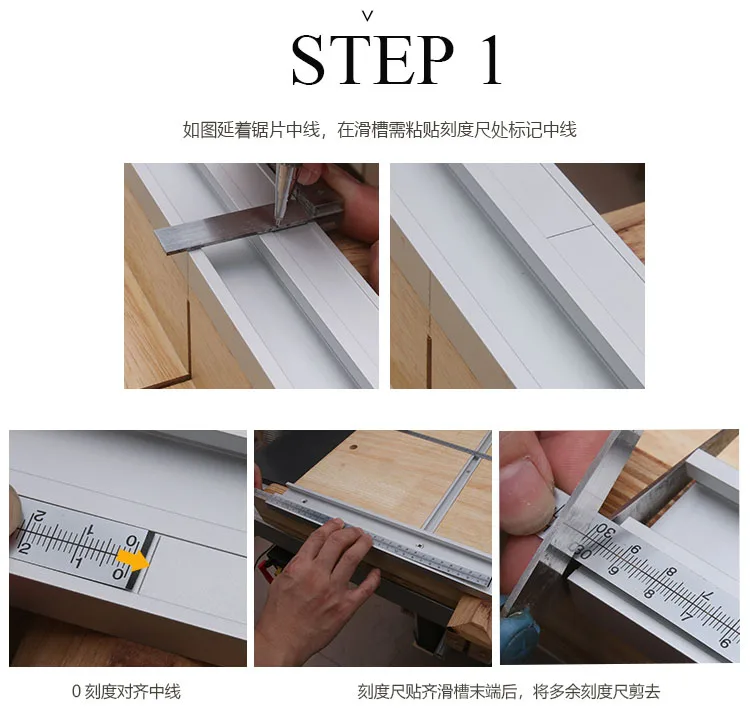 STEP 1

如图延着锯片中线，在滑槽需粘贴刻度尺处标记中线

2 1 0
2 1 0

30 9 8 7 6
30 9 8 7 6

0 刻度对齐中线

刻度尺贴齐滑槽末端后，将多余刻度尺剪去