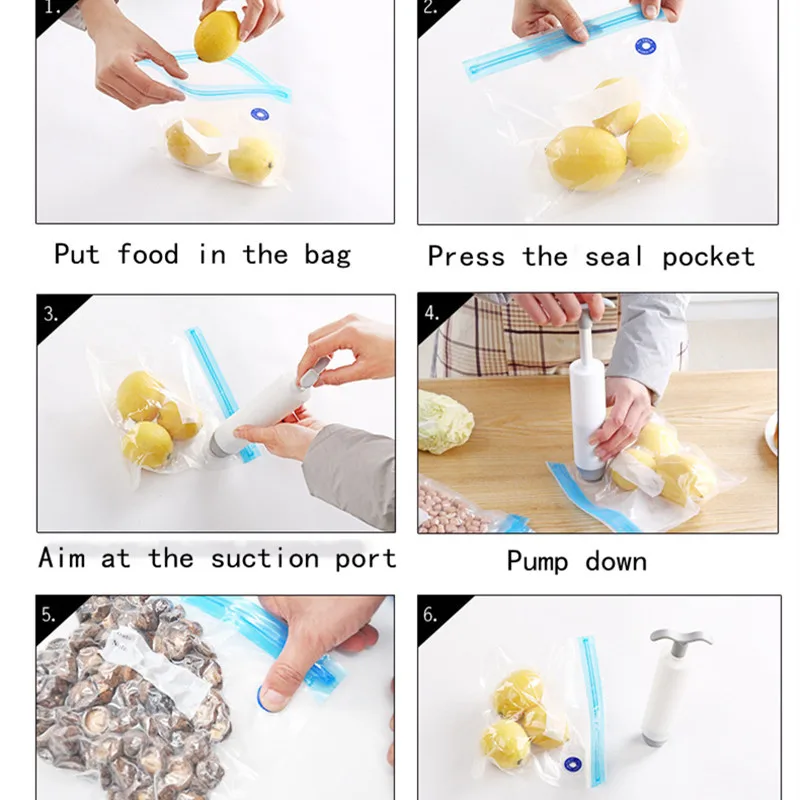 1.

2.

Put food in the bag

Press the seal pocket

3.

4.

Aim at the suction port

Pump down

5.

6.