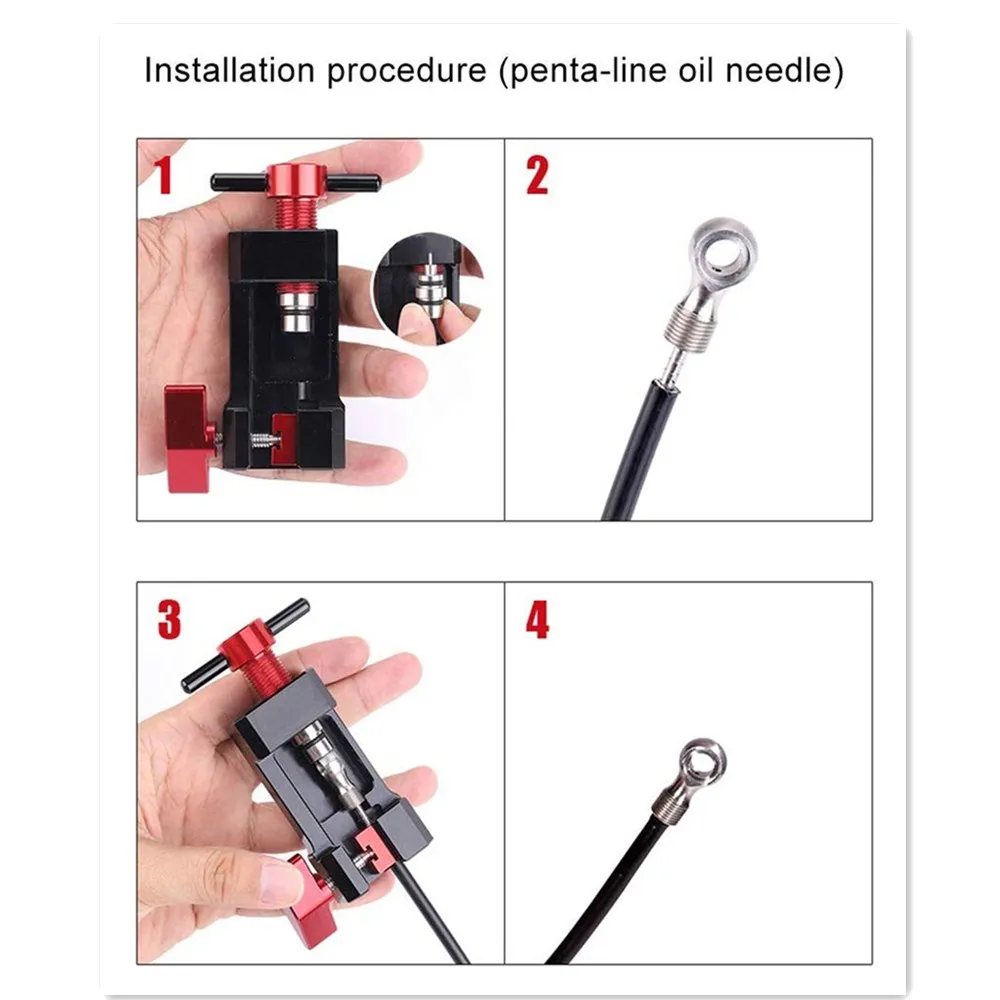 Installation procedure (penta-line oil needle)

1

2

3

4