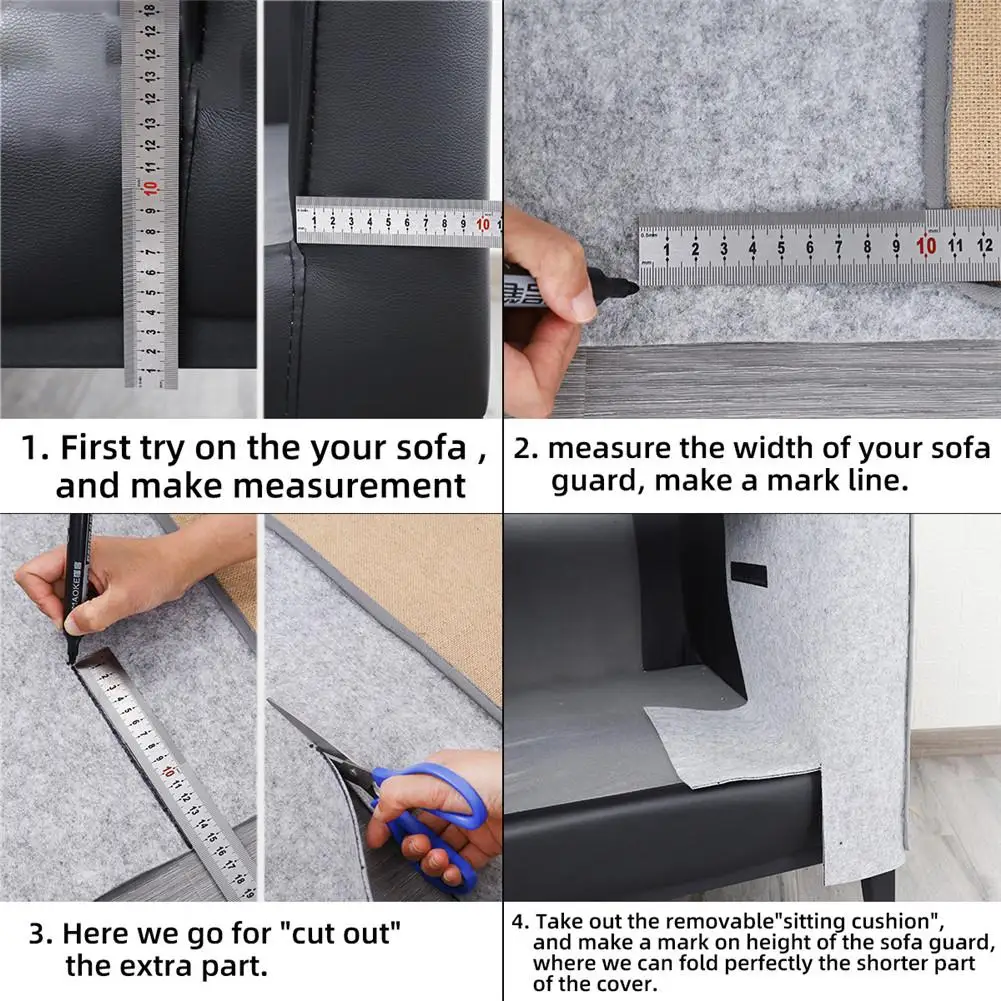 1. First try on the your sofa , and make measurement

2. measure the width of your sofa guard, make a mark line.

3. Here we go for "cut out" the extra part.

4. Take out the removable"sitting cushion", and make a mark on height of the sofa guard, where we can fold perfectly the shorter part of the cover.