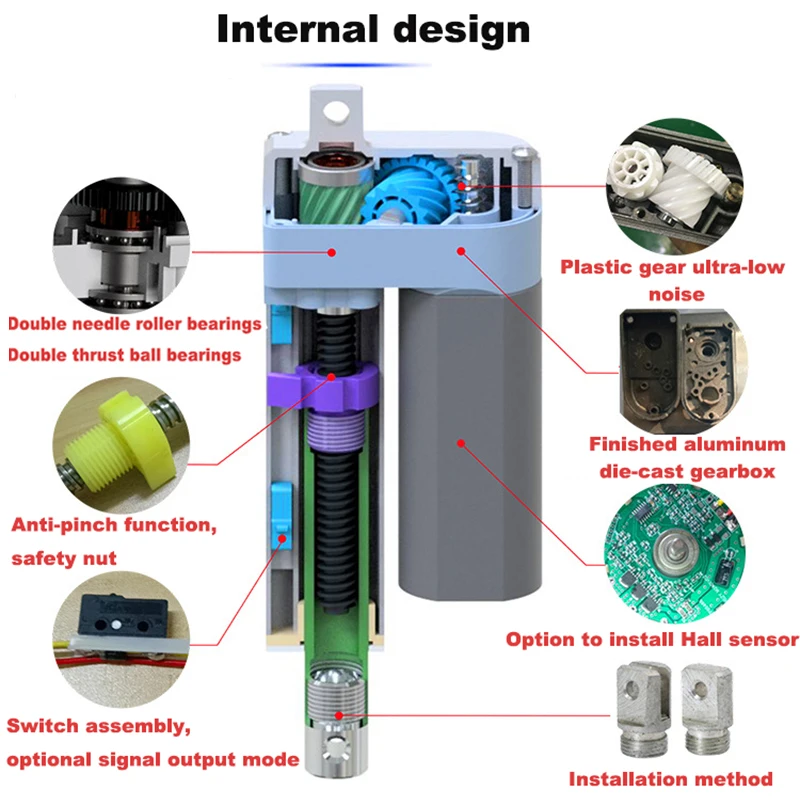 Internal design

Double needle roller bearings
Double thrust ball bearings

Anti-pinch function, safety nut

Switch assembly, optional signal output mode

Plastic gear ultra-low noise

Finished aluminum die-cast gearbox

Option to install Hall sensor

Installation method