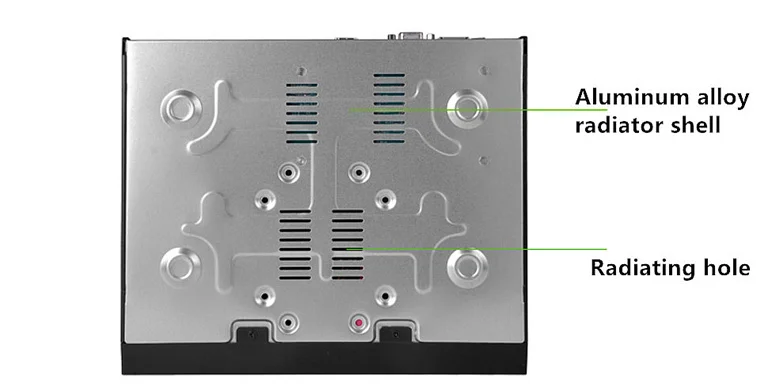 Aluminum alloy radiator shell

Radiating hole