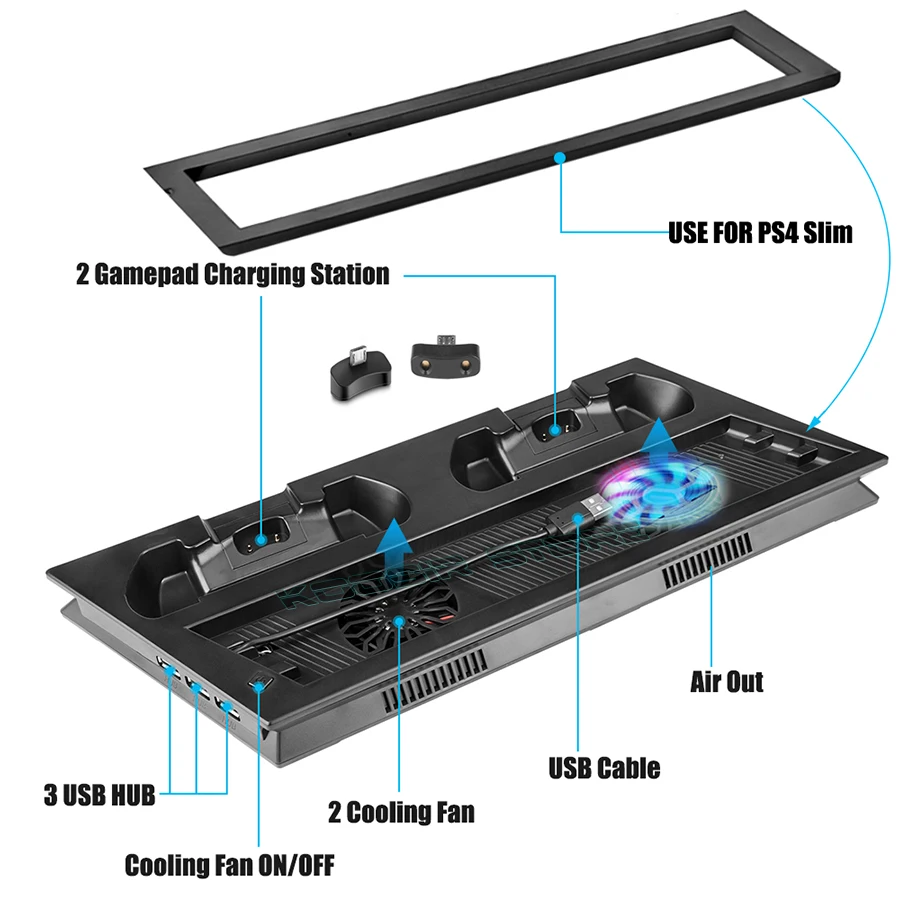 USE FOR PS4 Slim

2 Gamepad Charging Station

Air Out

USB Cable

3 USB HUB

2 Cooling Fan

Cooling Fan ON/OFF