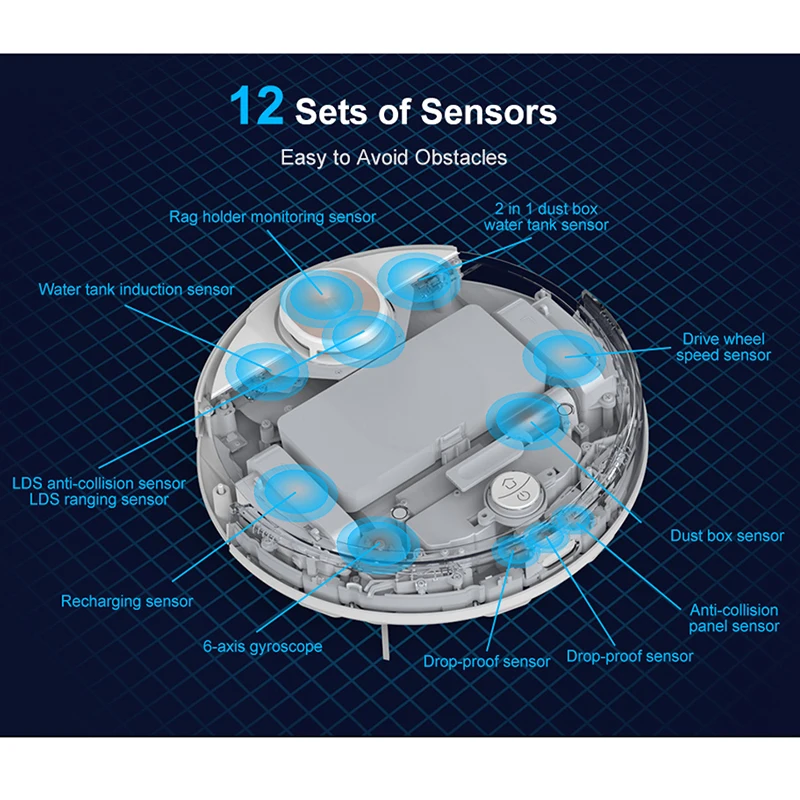 12 Sets of Sensors

Easy to Avoid Obstacles

Rag holder monitoring sensor

2 in 1 dust box water tank sensor

Water tank induction sensor

Drive wheel speed sensor

LDS anti-collision sensor
LDS ranging sensor

Dust box sensor

Recharging sensor

Anti-collision panel sensor

6-axis gyroscope

Drop-proof sensor

Drop-proof sensor