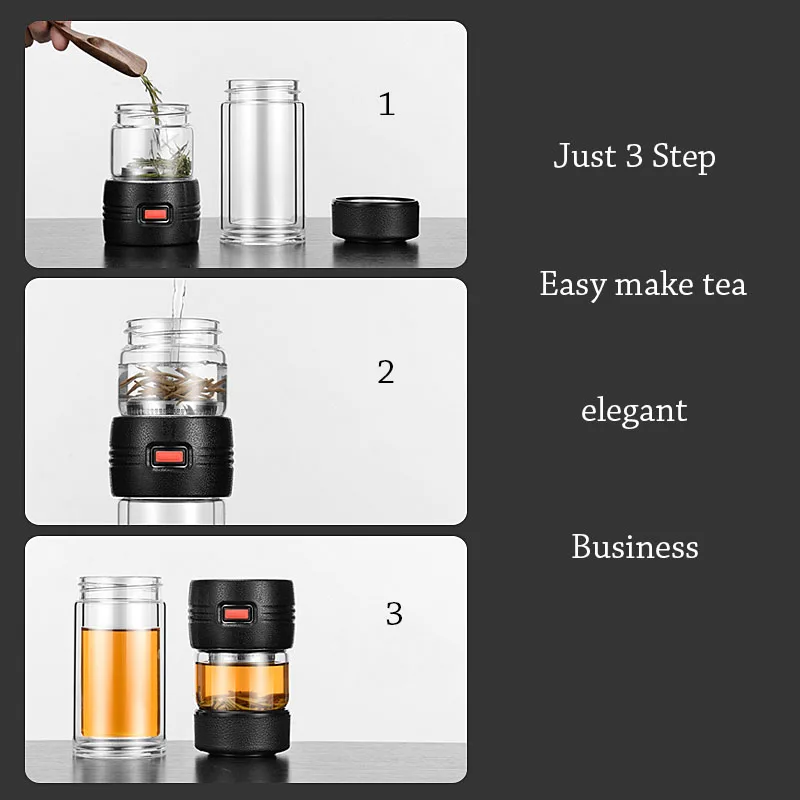 1

2

3

Just 3 Step

Easy make tea

elegant

Business