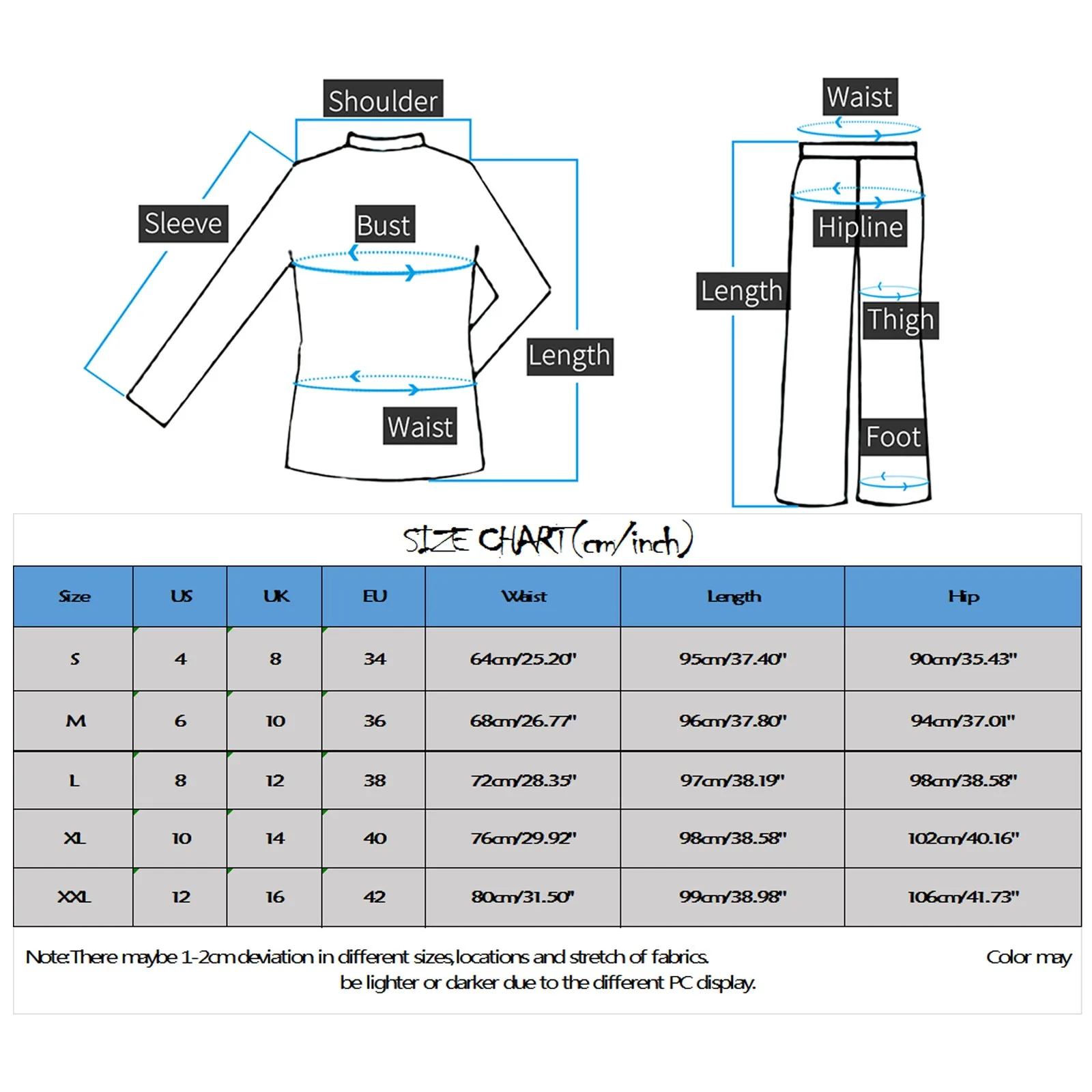 Shoulder

Sleeve

Bust

Length

Waist

Waist

Hipline

Length

Thigh

Foot

SIZE CHART(cm/inch)

| Size | US | UK | EU | Waist | Length | Hip |
|---|---|---|---|---|---|---|
| S | 4 | 8 | 34 | 64cm/25.20" | 95cm/37.40" | 90cm/35.43" |
| M | 6 | 10 | 36 | 68cm/26.77" | 96cm/37.80" | 94cm/37.01" |
| L | 8 | 12 | 38 | 72cm/28.35" | 97cm/38.19" | 98cm/38.58" |
| XL | 10 | 14 | 40 | 76cm/29.92" | 98cm/38.58" | 102cm/40.16" |
| XXL | 12 | 16 | 42 | 80cm/31.50" | 99cm/38.98" | 106cm/41.73" |

Note:There maybe 1-2cm deviation in different sizes,locations and stretch of fabrics. Color may be lighter or darker due to the different PC display.